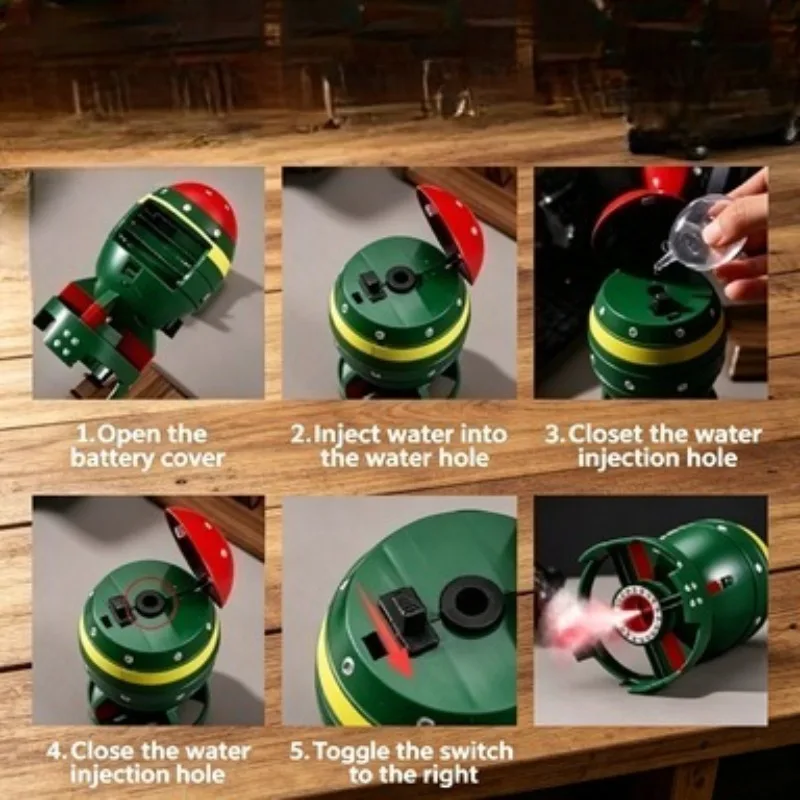 1.Open the battery cover

2.Inject water into the water hole

3.Closet the water injection hole

4.Close the water injection hole

5.Toggle the switch to the right