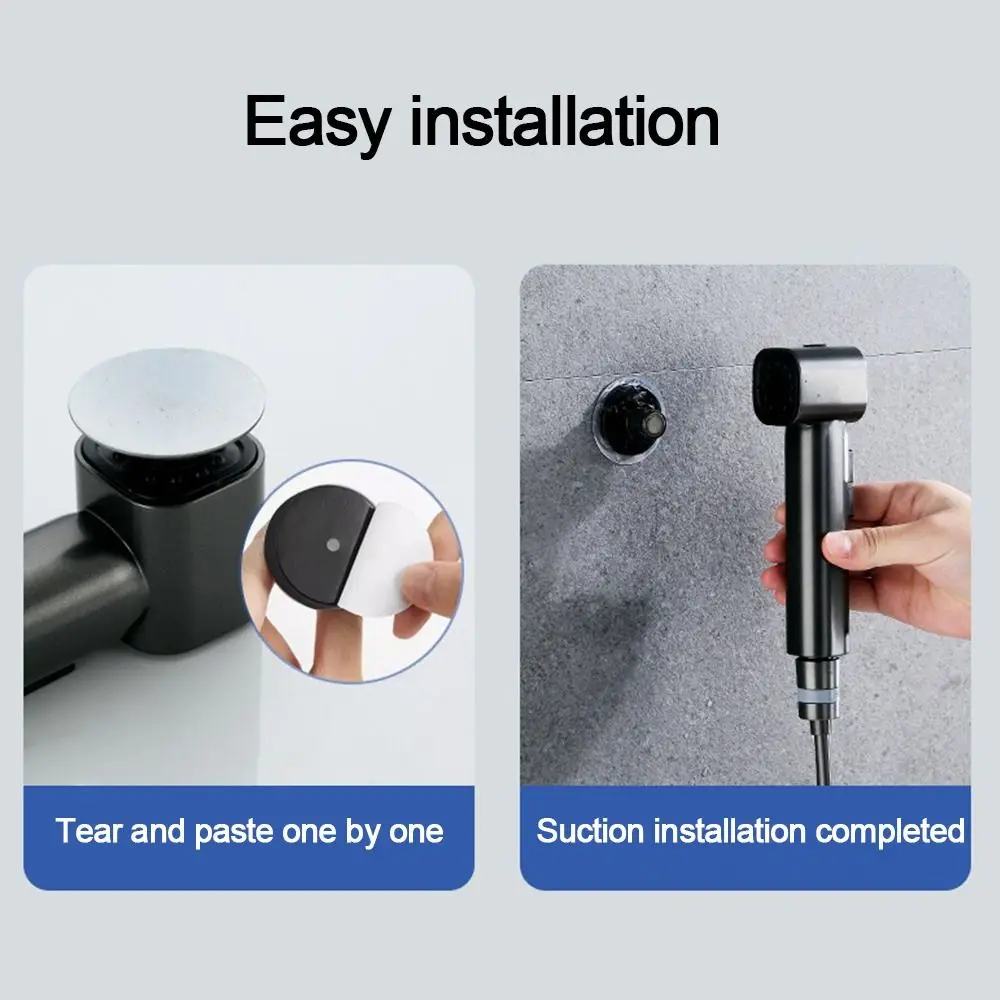 Easy installation

Tear and paste one by one

Suction installation completed