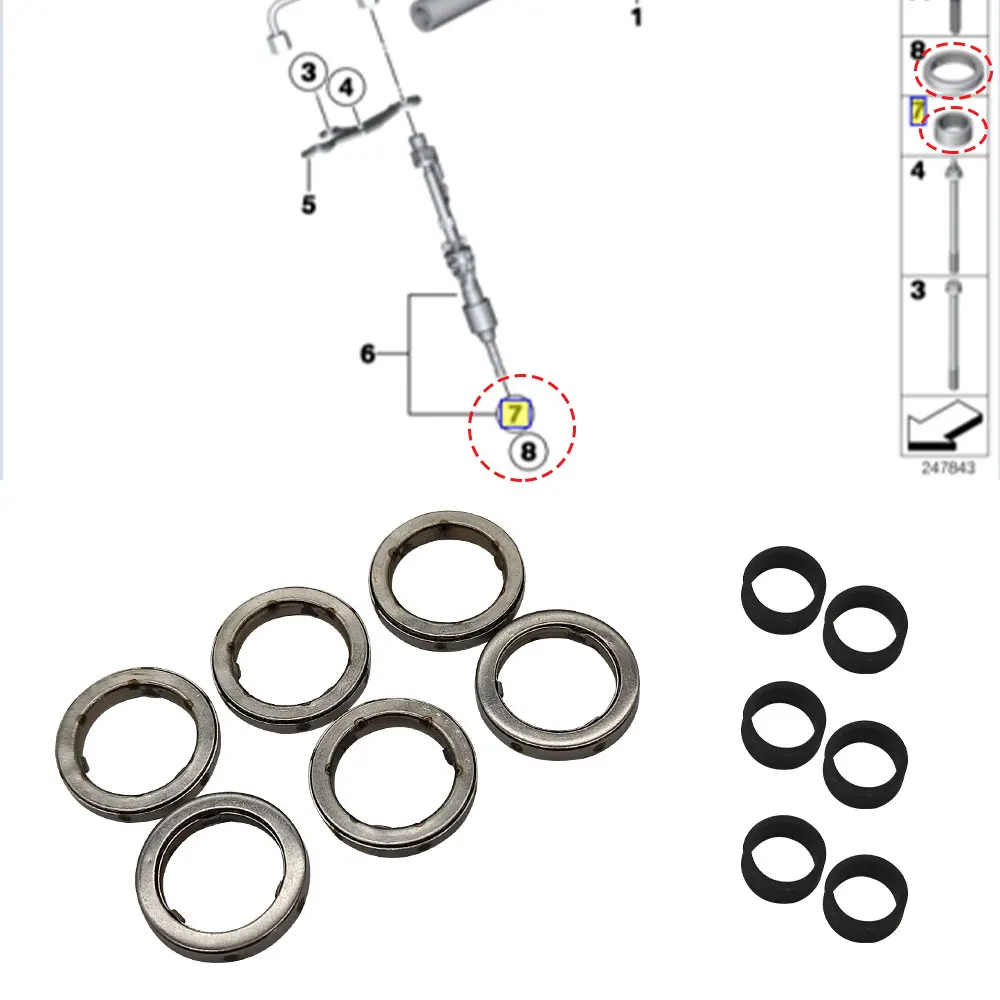 1
3
4
5
6
7
8
8
7
4
3
247843