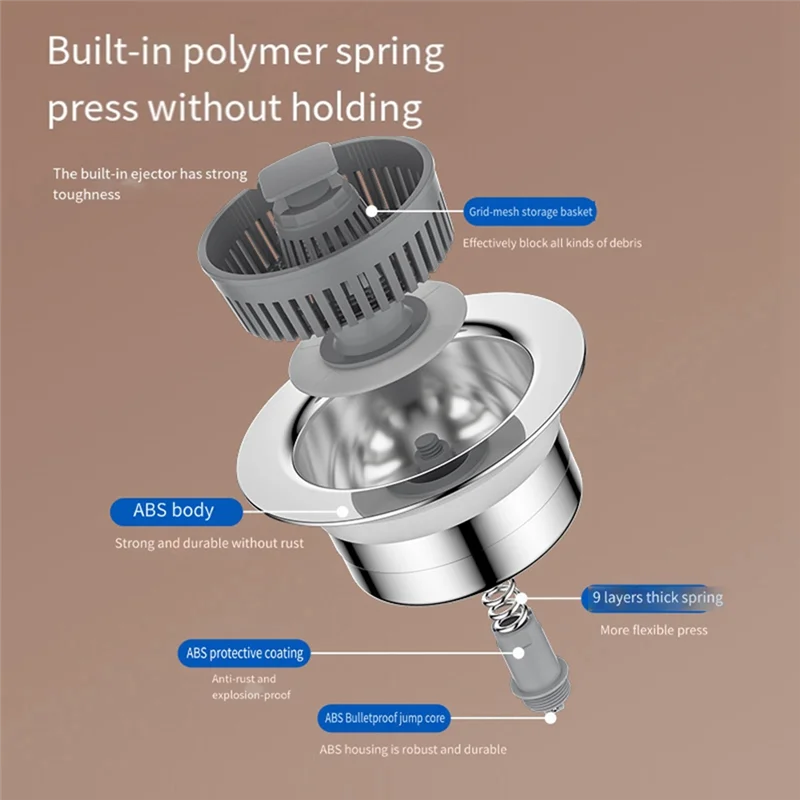 Built-in polymer spring press without holding

The built-in ejector has strong toughness

Grid-mesh storage basket

Effectively block all kinds of debris

ABS body

Strong and durable without rust

9 layers thick spring

More flexible press

ABS protective coating

Anti-rust and explosion-proof

ABS Bulletproof jump core

ABS housing is robust and durable