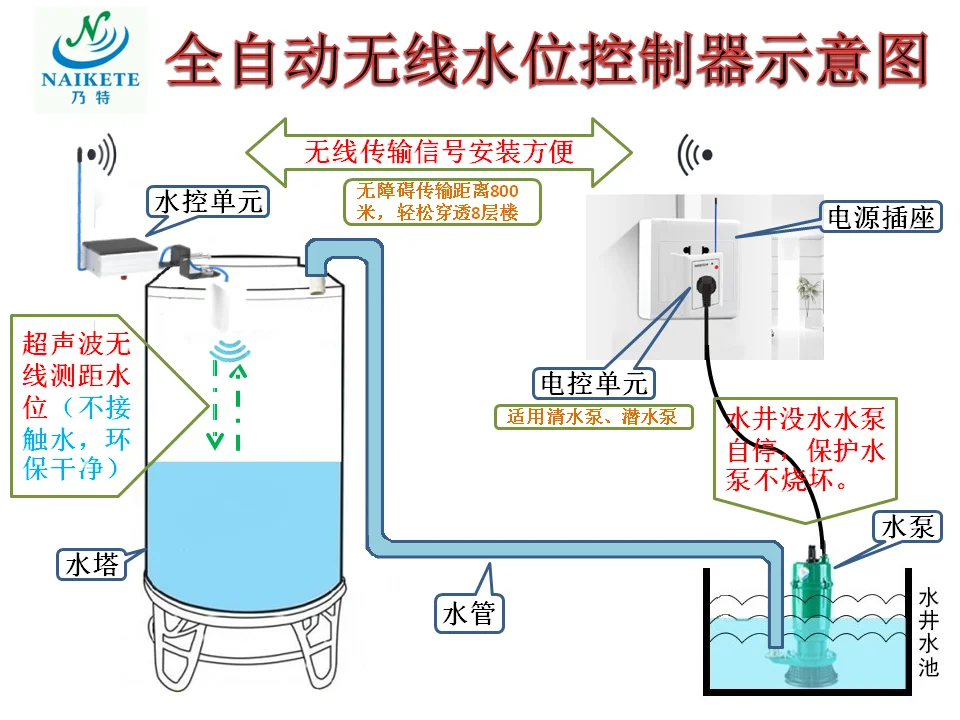 NAIKETE
乃特

全自动无线水位控制器示意图

无线传输信号安装方便

无障碍传输距离800米，轻松穿透8层楼

水控单元

电源插座

超声波无线测距水位（不接触水，环保干净）

电控单元

适用清水泵、潜水泵

水井没水水泵自停，保护水泵不烧坏。

水泵

水塔

水管

水井水池