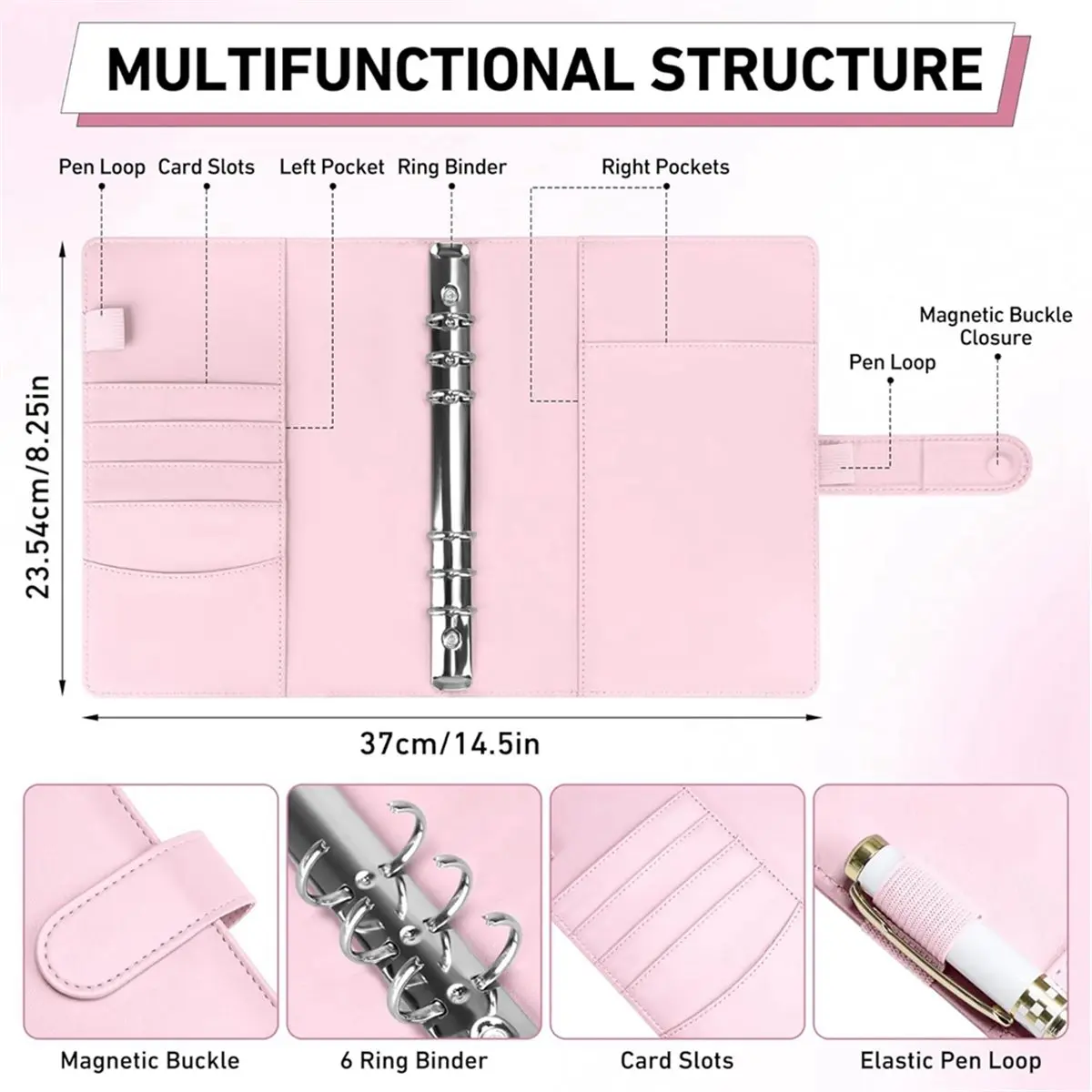 MULTIFUNCTIONAL STRUCTURE

Pen Loop Card Slots Left Pocket Ring Binder Right Pockets

Magnetic Buckle Closure

Pen Loop

23.54cm/8.25in

37cm/14.5in

Magnetic Buckle 6 Ring Binder Card Slots Elastic Pen Loop