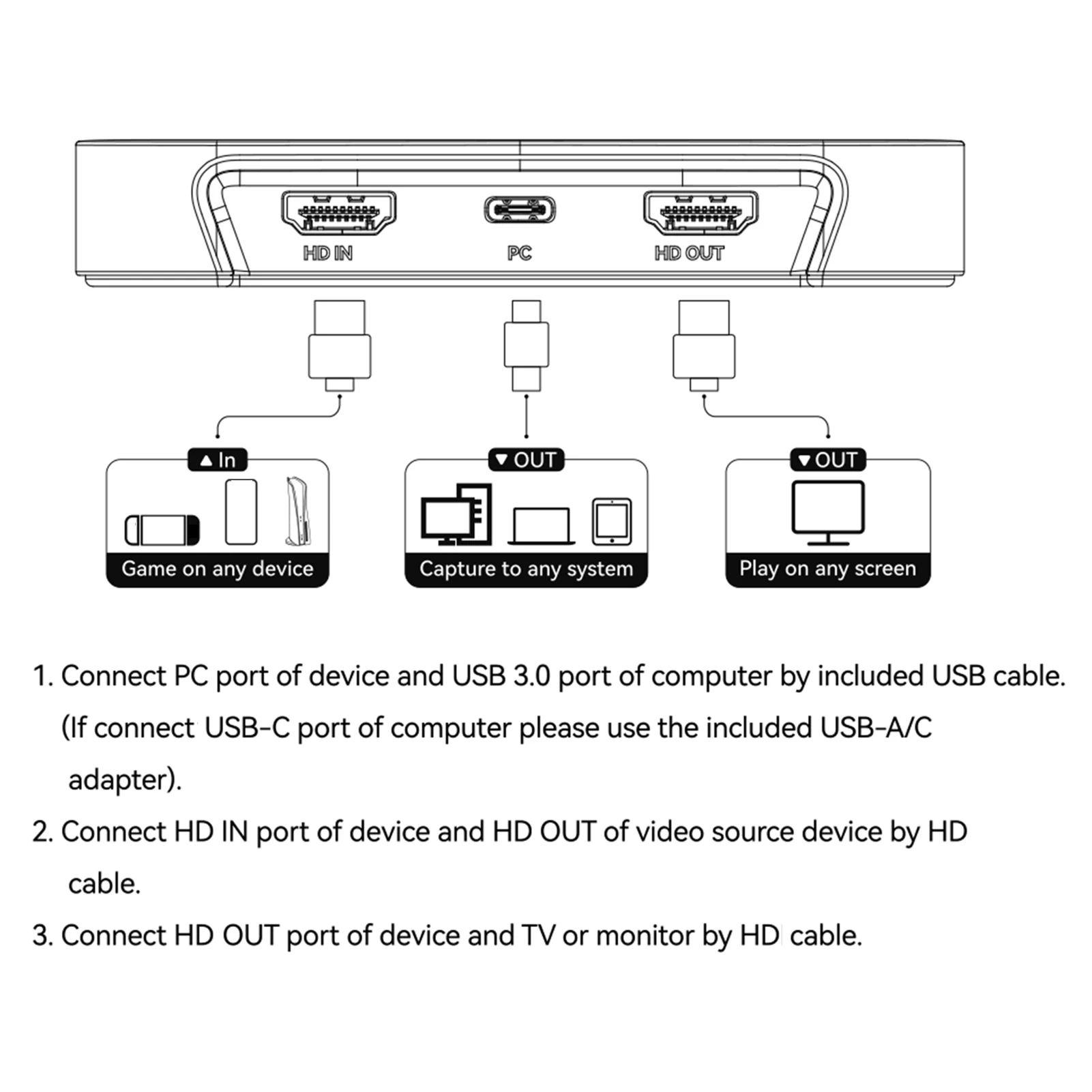 HD IN

PC

HD OUT

▲ In

Game on any device

▼ OUT

Capture to any system

▼ OUT

Play on any screen

1. Connect PC port of device and USB 3.0 port of computer by included USB cable. (If connect USB-C port of computer please use the included USB-A/C adapter).

2. Connect HD IN port of device and HD OUT of video source device by HD cable.

3. Connect HD OUT port of device and TV or monitor by HD cable.