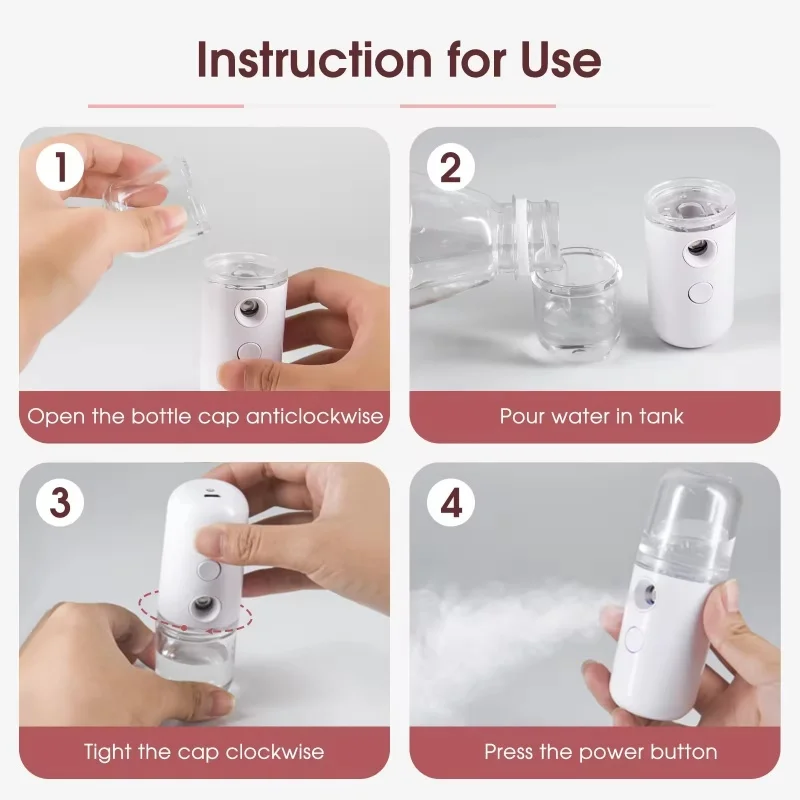 Instruction for Use

1

Open the bottle cap anticlockwise

2

Pour water in tank

3

Tight the cap clockwise

4

Press the power button