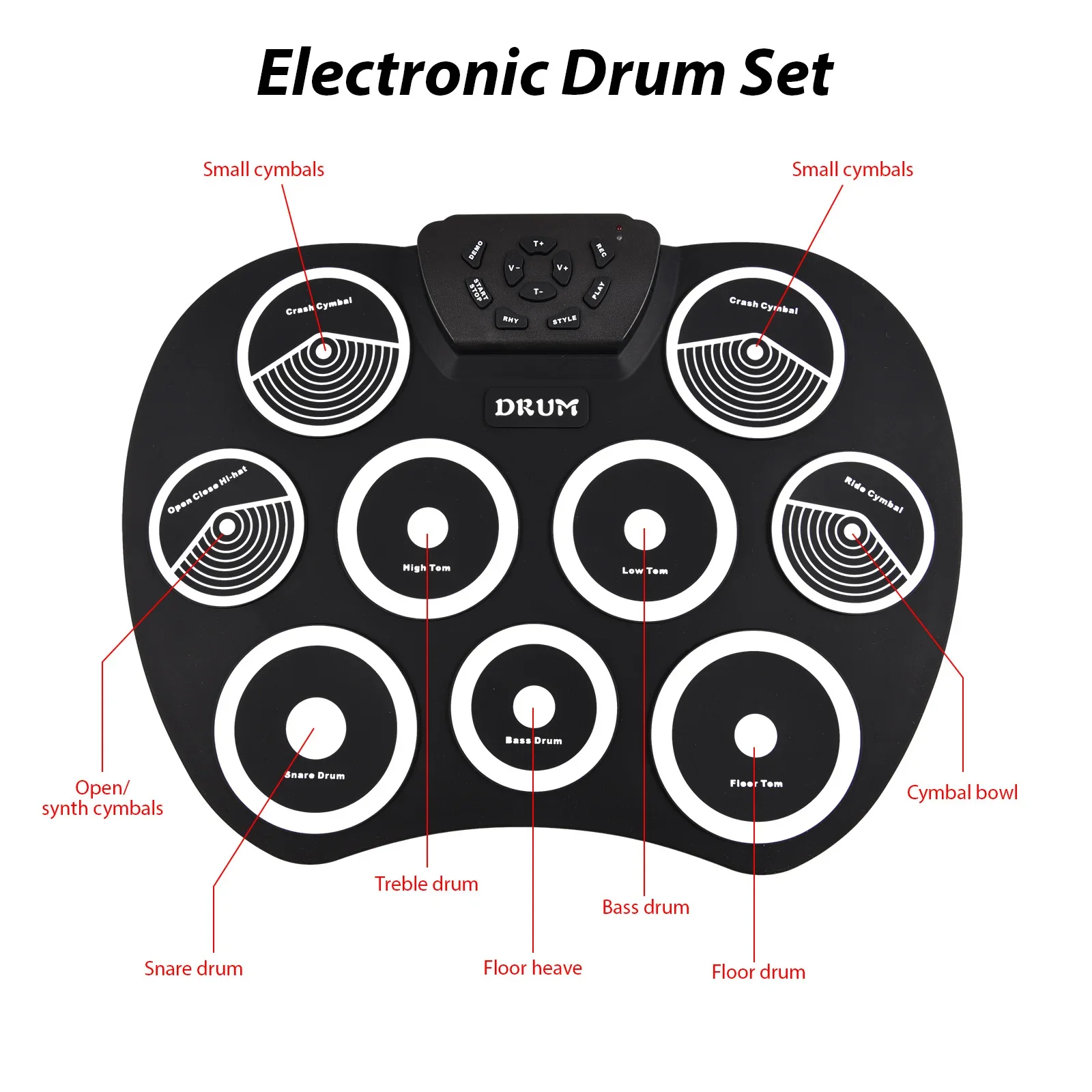 Electronic Drum Set

Small cymbals

Small cymbals

DEMO
T+
REC
V-
V+
START STOP
T-
PLAY
RHY
STYLE

Crash Cymbal

Crash Cymbal

DRUM

Open Close Hi-hat

High Tom

Low Tom

Ride Cymbal

Snare Drum

Bass Drum

Floor Tom

Open/ synth cymbals

Cymbal bowl

Treble drum

Bass drum

Snare drum

Floor heave

Floor drum