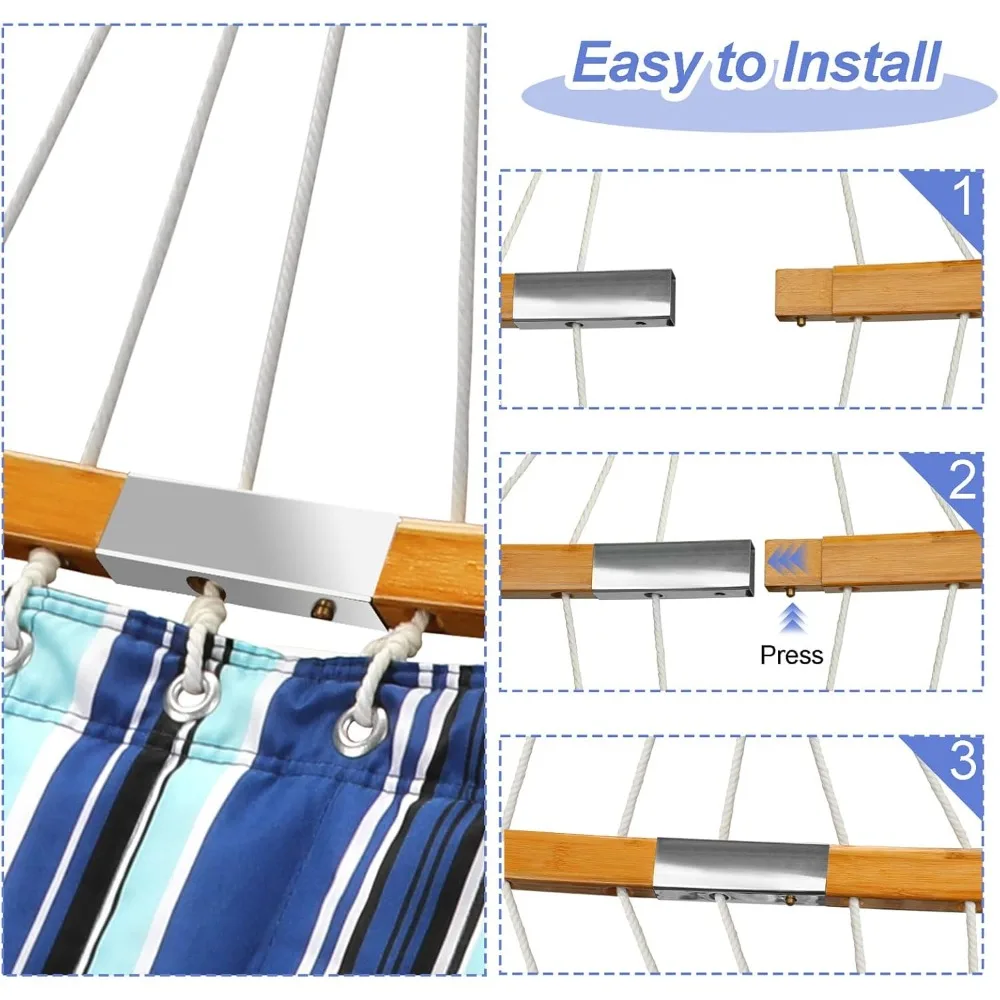 Easy to Install

1

2

Press

3