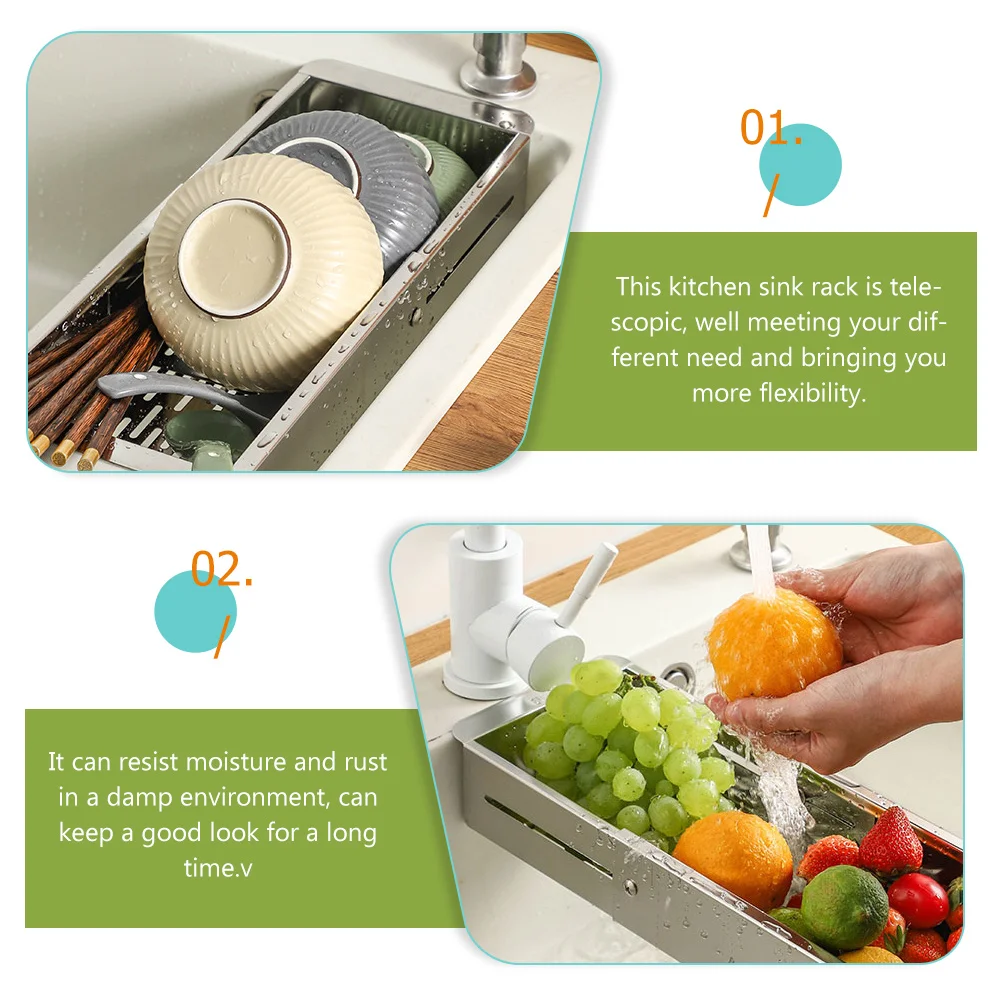 01.

This kitchen sink rack is telescopic, well meeting your different need and bringing you more flexibility.

02.

It can resist moisture and rust in a damp environment, can keep a good look for a long time.v