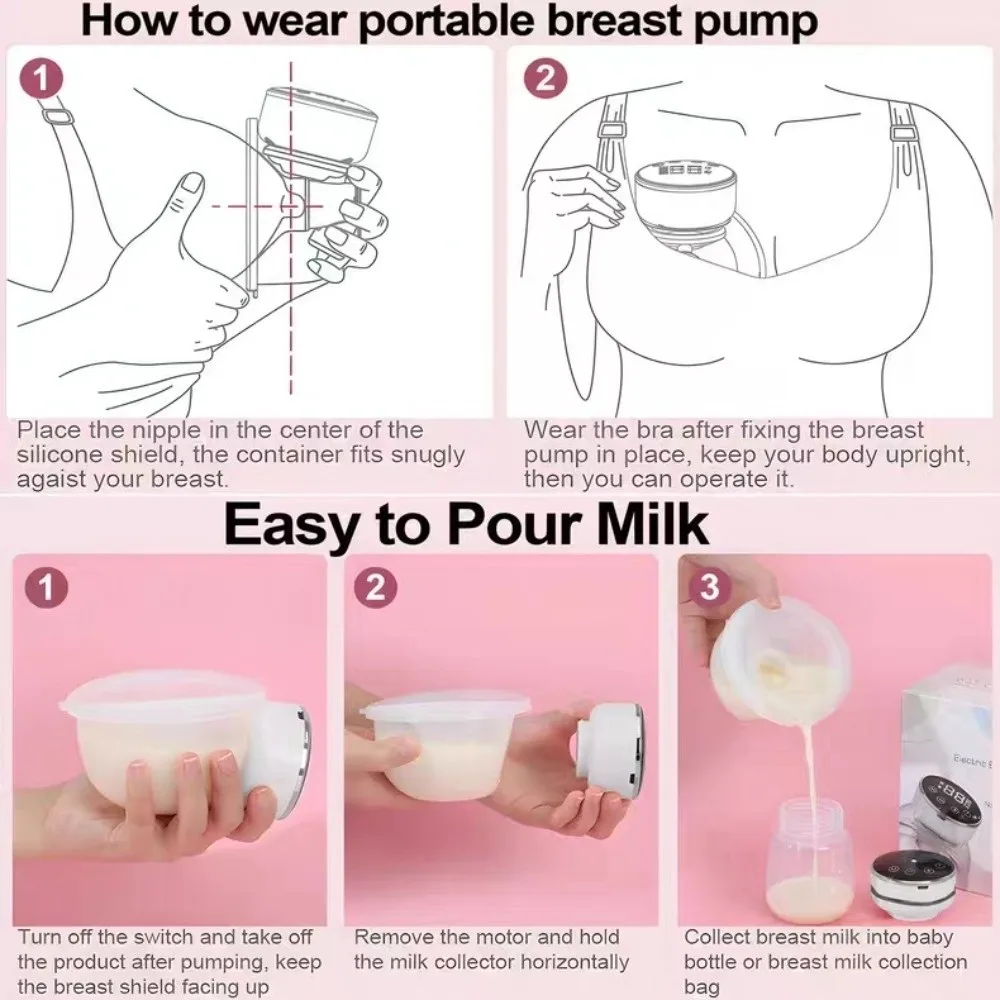 How to wear portable breast pump

1

Place the nipple in the center of the silicone shield, the container fits snugly agaist your breast.

2

Wear the bra after fixing the breast pump in place, keep your body upright, then you can operate it.

Easy to Pour Milk

1

Turn off the switch and take off the product after pumping, keep the breast shield facing up

2

Remove the motor and hold the milk collector horizontally

3

Collect breast milk into baby bottle or breast milk collection bag