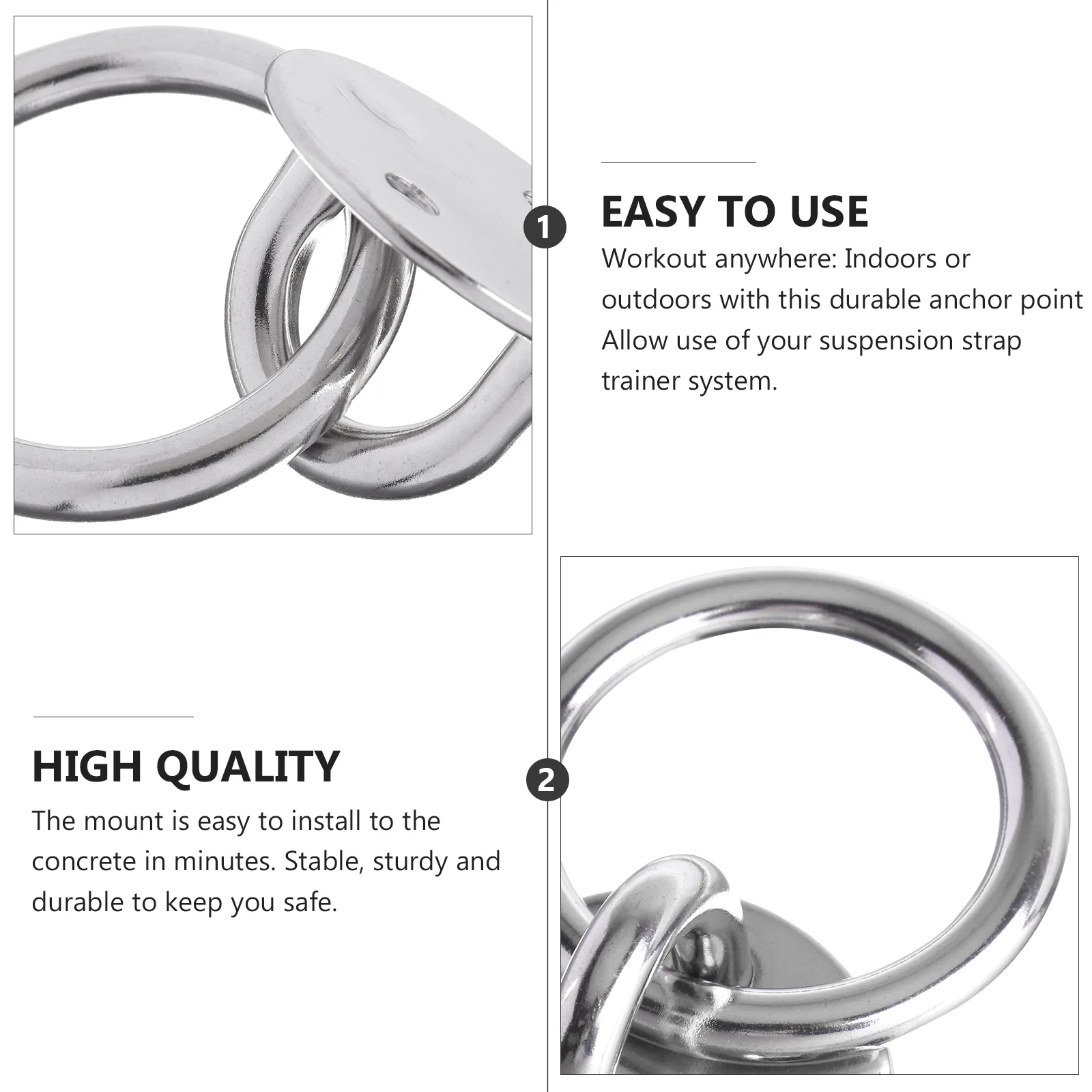 1

EASY TO USE

Workout anywhere: Indoors or outdoors with this durable anchor point Allow use of your suspension strap trainer system.

HIGH QUALITY

The mount is easy to install to the concrete in minutes. Stable, sturdy and durable to keep you safe.

2