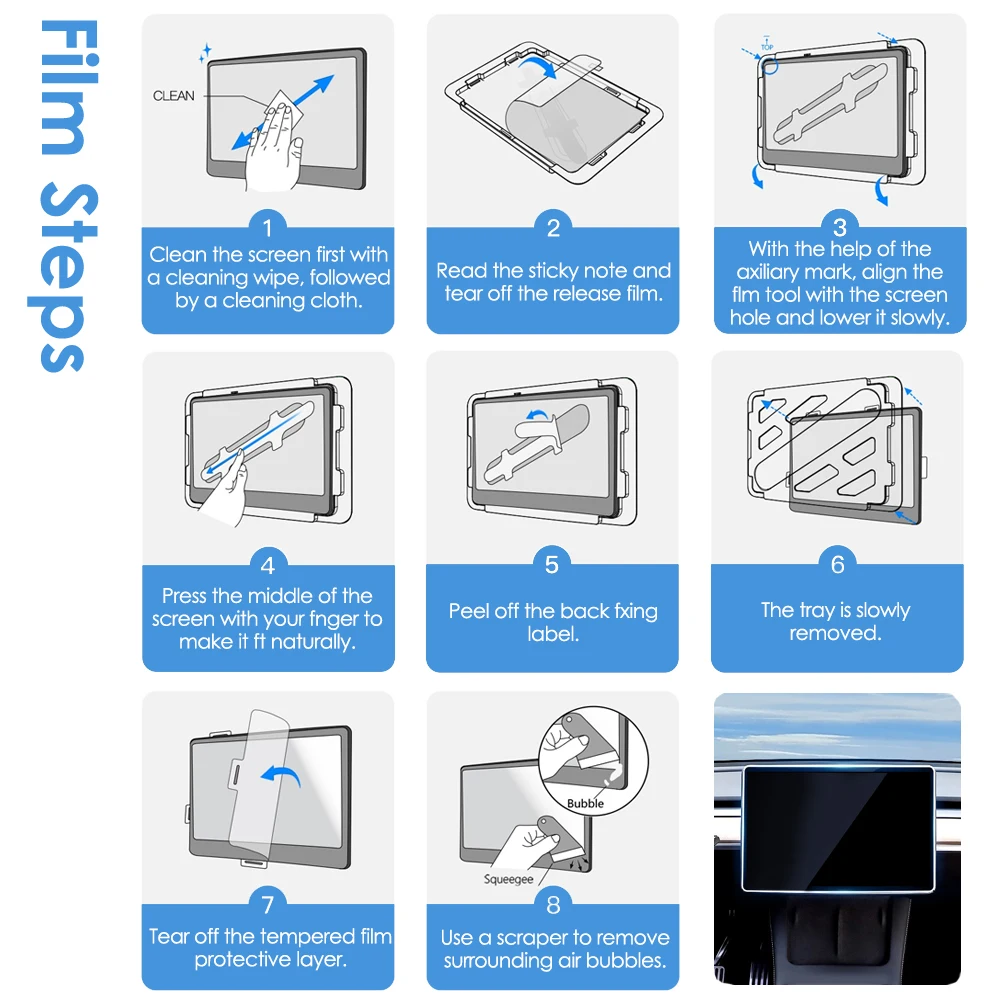 Film Steps

CLEAN

1
Clean the screen first with a cleaning wipe, followed by a cleaning cloth.

2
Read the sticky note and tear off the release film.

TOP

3
With the help of the axiliary mark, align the flm tool with the screen hole and lower it slowly.

4
Press the middle of the screen with your fnger to make it ft naturally.

5
Peel off the back fxing label.

6
The tray is slowly removed.

7
Tear off the tempered film protective layer.

Bubble

Squeegee

8
Use a scraper to remove surrounding air bubbles.