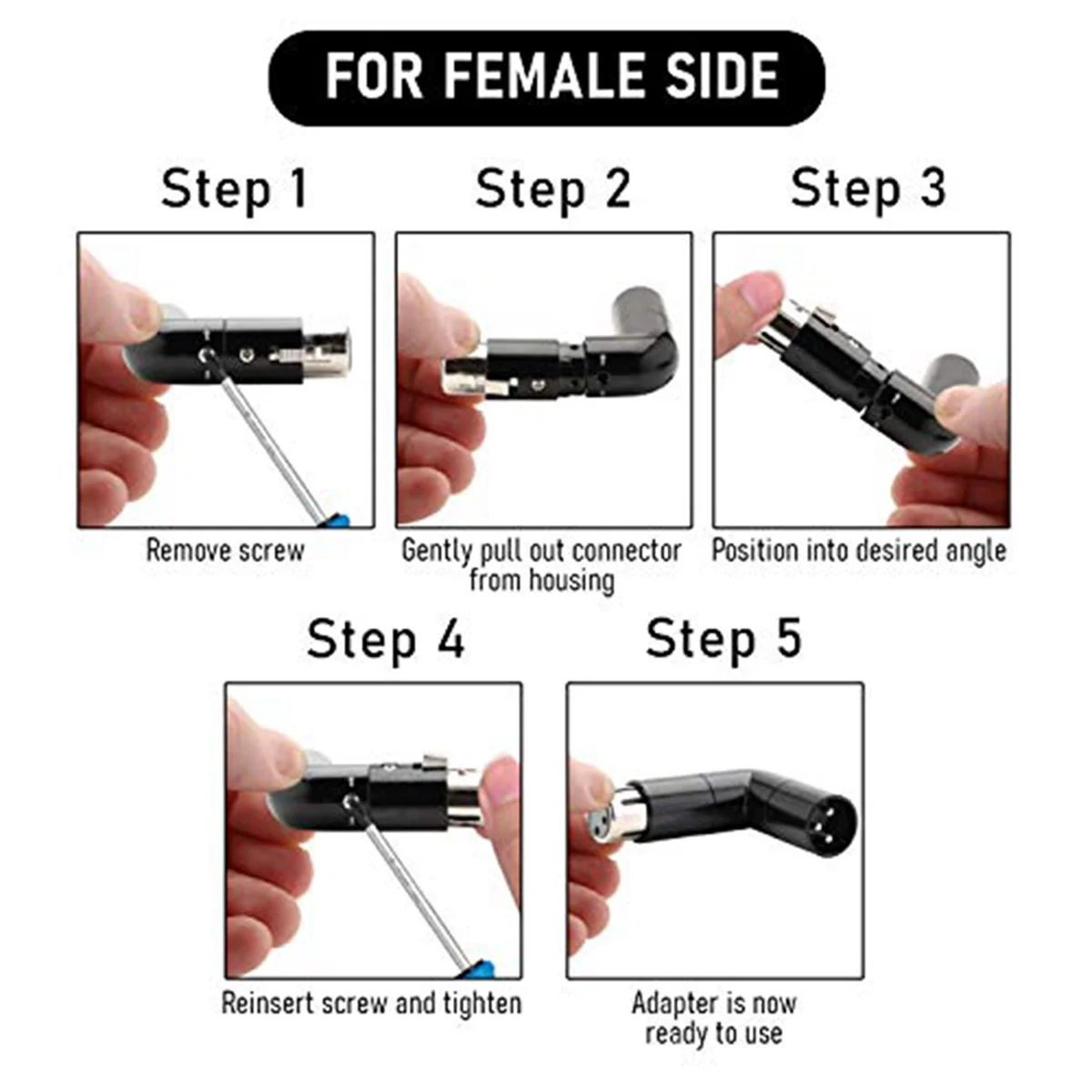 FOR FEMALE SIDE

Step 1

Remove screw

Step 2

Gently pull out connector from housing

Step 3

Position into desired angle

Step 4

Reinsert screw and tighten

Step 5

Adapter is now ready to use