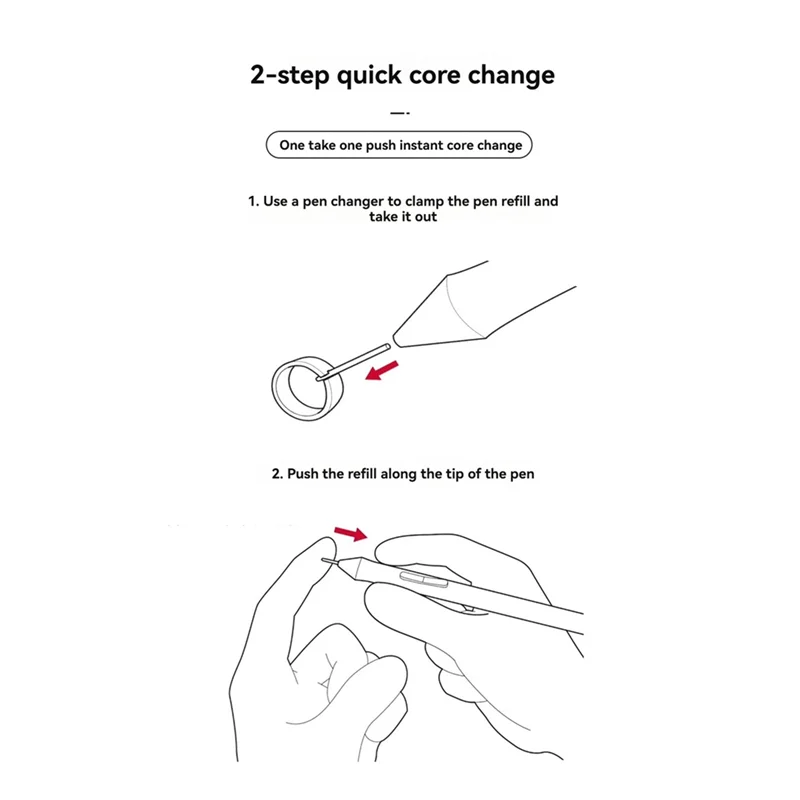 2-step quick core change

One take one push instant core change

1. Use a pen changer to clamp the pen refill and take it out

2. Push the refill along the tip of the pen