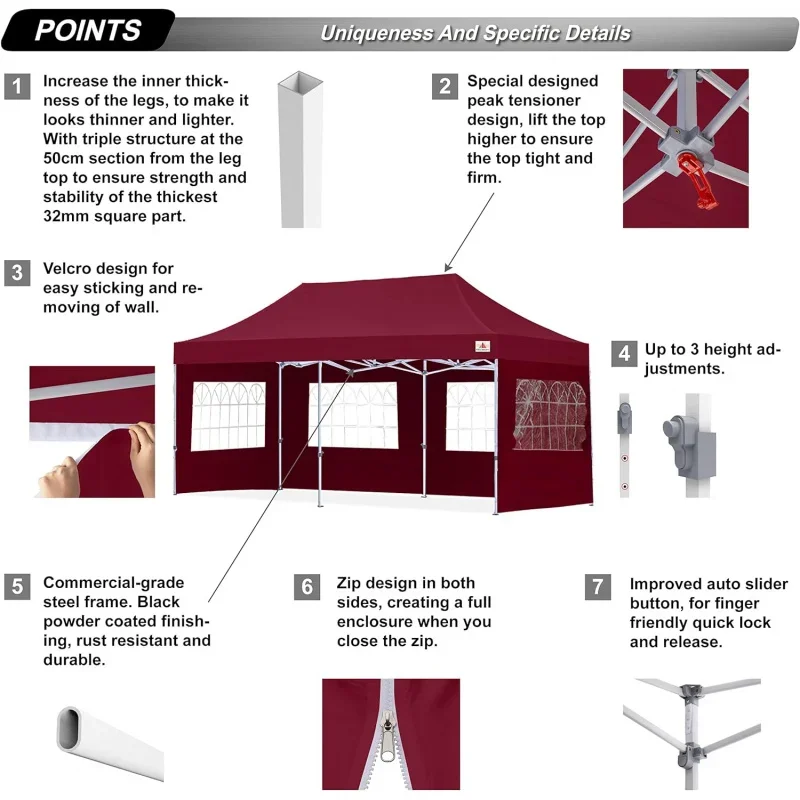 POINTS

Uniqueness And Specific Details

1 Increase the inner thickness of the legs, to make it looks thinner and lighter. With triple structure at the 50cm section from the leg top to ensure strength and stability of the thickest 32mm square part.

2 Special designed peak tensioner design, lift the top higher to ensure the top tight and firm.

3 Velcro design for easy sticking and removing of wall.

4 Up to 3 height adjustments.

5 Commercial-grade steel frame. Black powder coated finishing, rust resistant and durable.

6 Zip design in both sides, creating a full enclosure when you close the zip.

7 Improved auto slider button, for finger friendly quick lock and release.