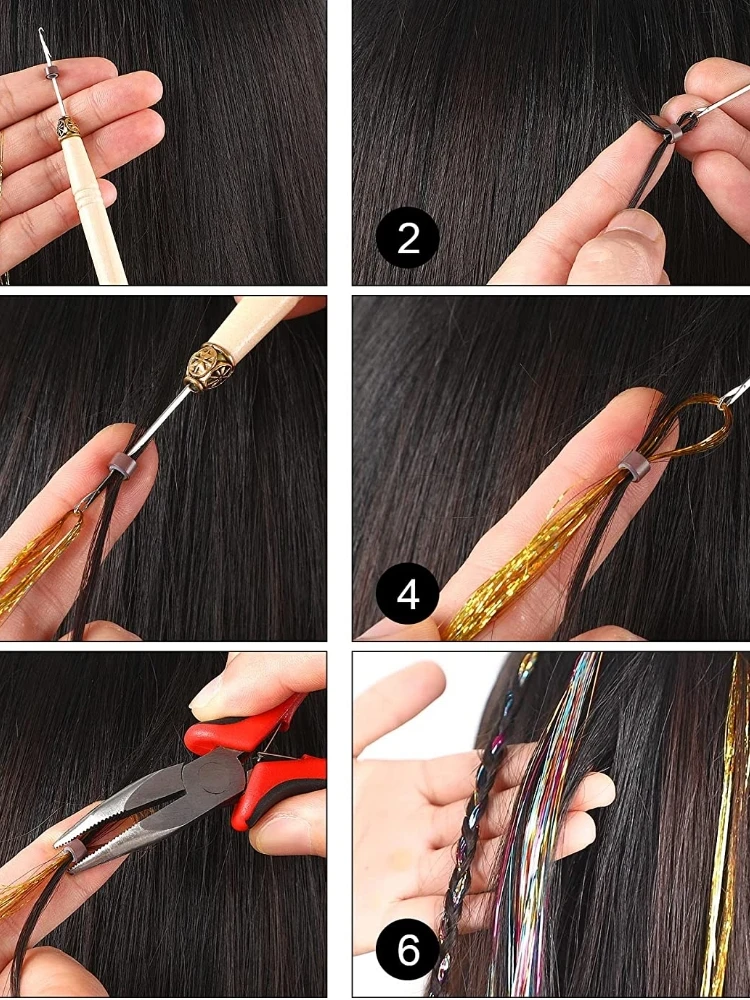 2

4

6