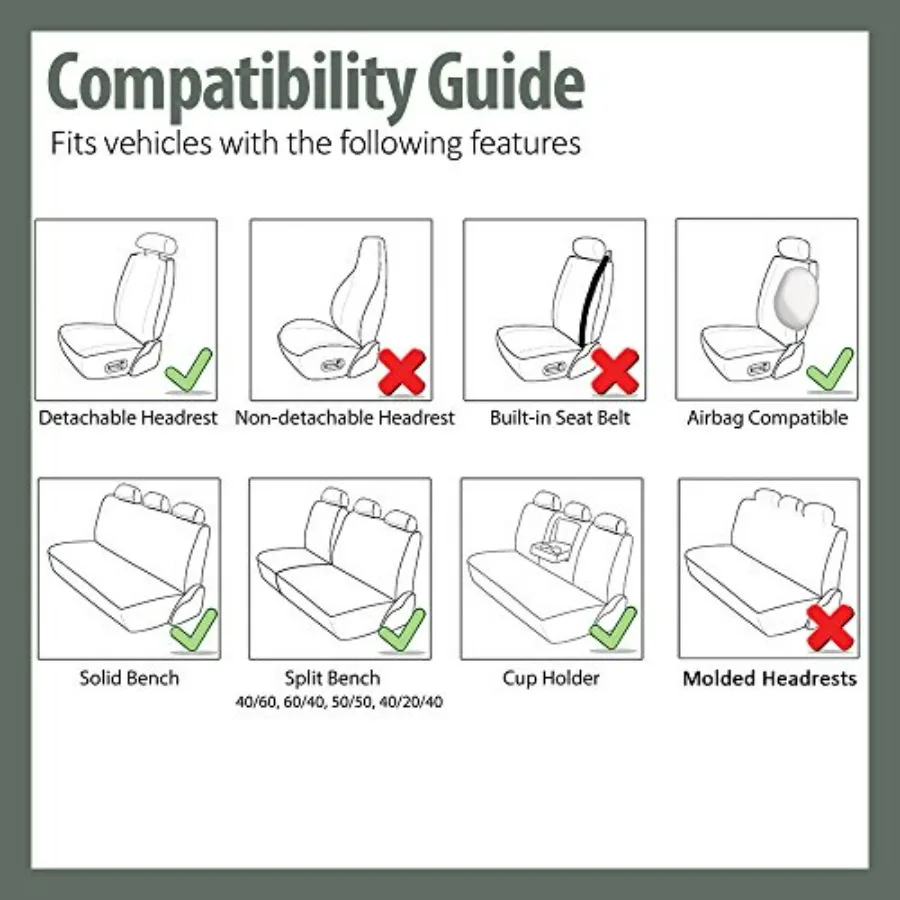 Compatibility Guide
Fits vehicles with the following features

Detachable Headrest

Non-detachable Headrest

Built-in Seat Belt

Airbag Compatible

Solid Bench

Split Bench
40/60, 60/40, 50/50, 40/20/40

Cup Holder

Molded Headrests