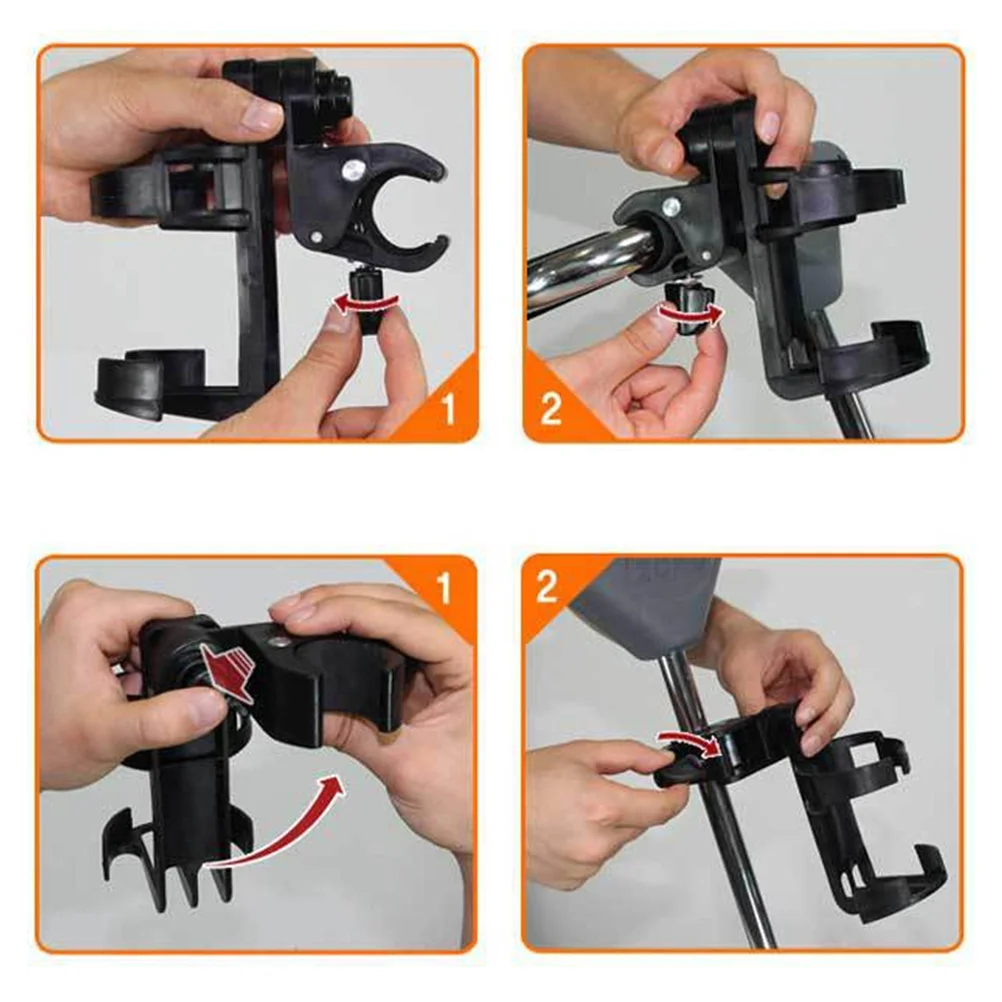 1
2
1
2