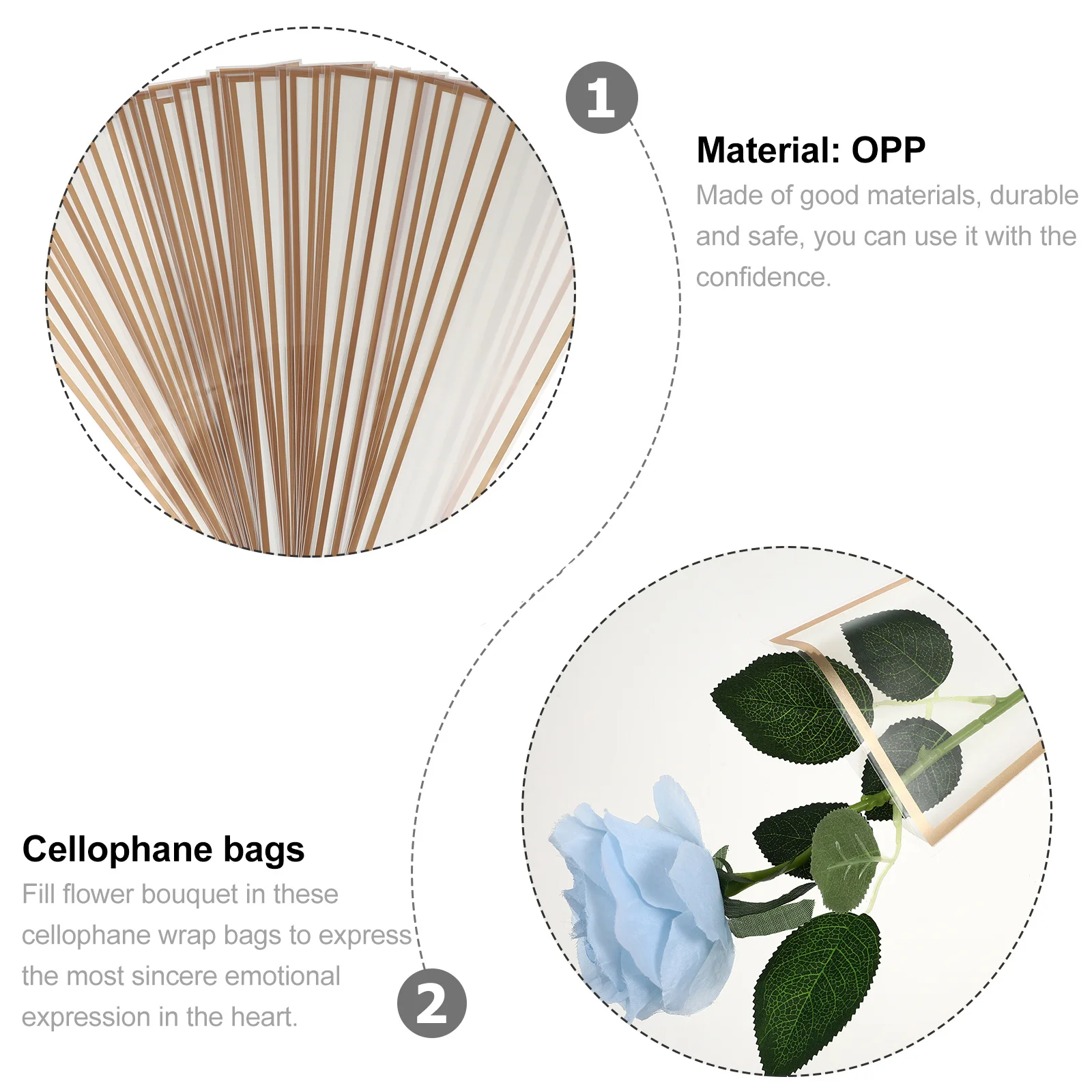 1

Material: OPP

Made of good materials, durable and safe, you can use it with the confidence.

Cellophane bags

Fill flower bouquet in these cellophane wrap bags to express the most sincere emotional expression in the heart.

2