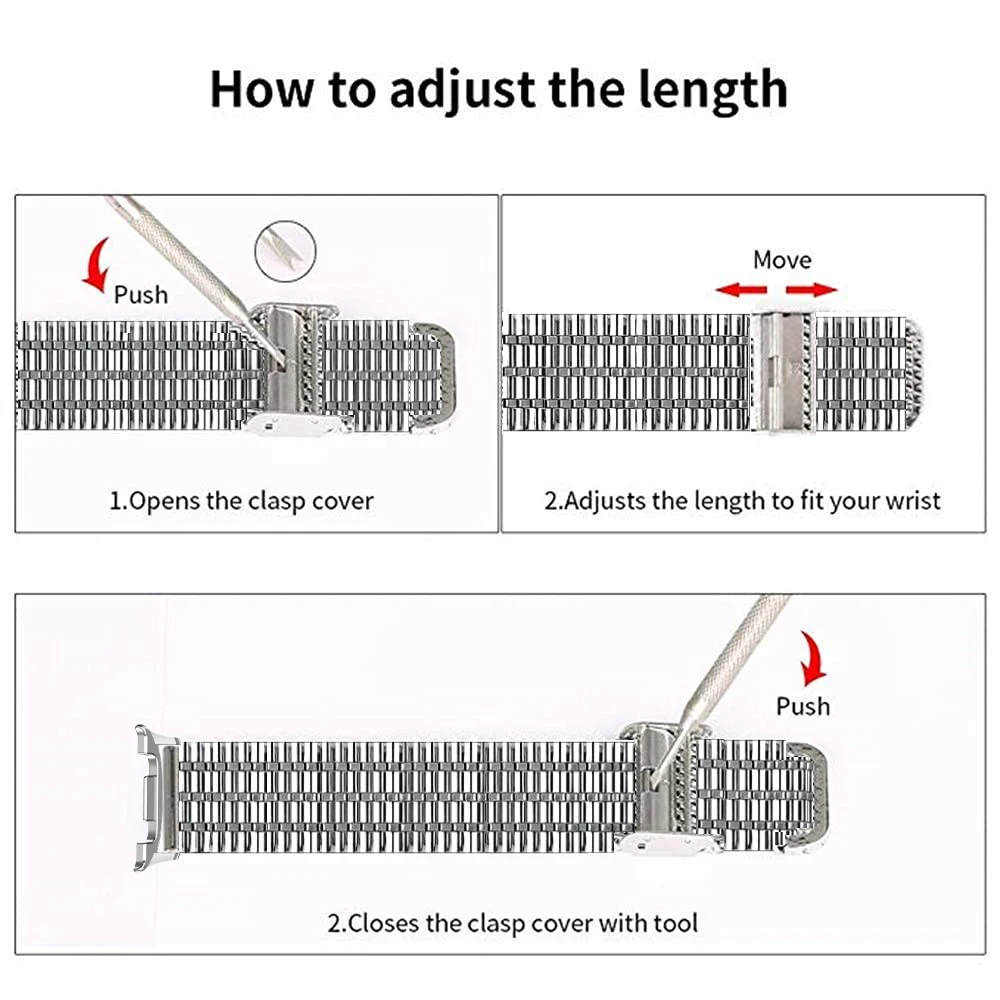 How to adjust the length

Push

1.Opens the clasp cover

Move

2.Adjusts the length to fit your wrist

Push

2.Closes the clasp cover with tool