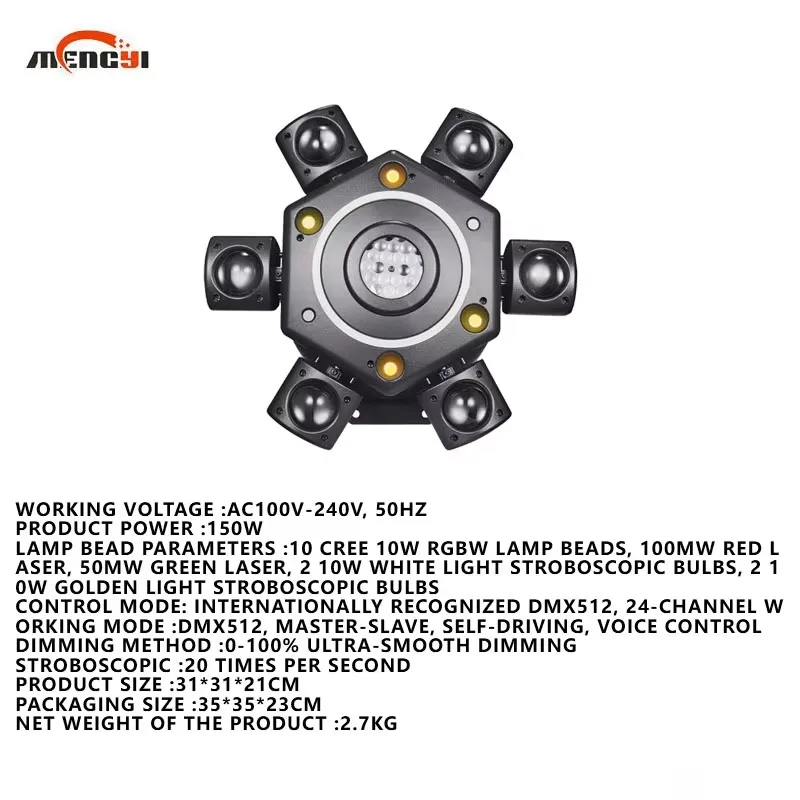 MENGYI

WORKING VOLTAGE :AC100V-240V, 50HZ
PRODUCT POWER :150W
LAMP BEAD PARAMETERS :10 CREE 10W RGBW LAMP BEADS, 100MW RED LASER, 50MW GREEN LASER, 2 10W WHITE LIGHT STROBOSCOPIC BULBS, 2 10W GOLDEN LIGHT STROBOSCOPIC BULBS
CONTROL MODE: INTERNATIONALLY RECOGNIZED DMX512, 24-CHANNEL WORKING MODE :DMX512, MASTER-SLAVE, SELF-DRIVING, VOICE CONTROL
DIMMING METHOD :0-100% ULTRA-SMOOTH DIMMING
STROBOSCOPIC :20 TIMES PER SECOND
PRODUCT SIZE :31*31*21CM
PACKAGING SIZE :35*35*23CM
NET WEIGHT OF THE PRODUCT :2.7KG