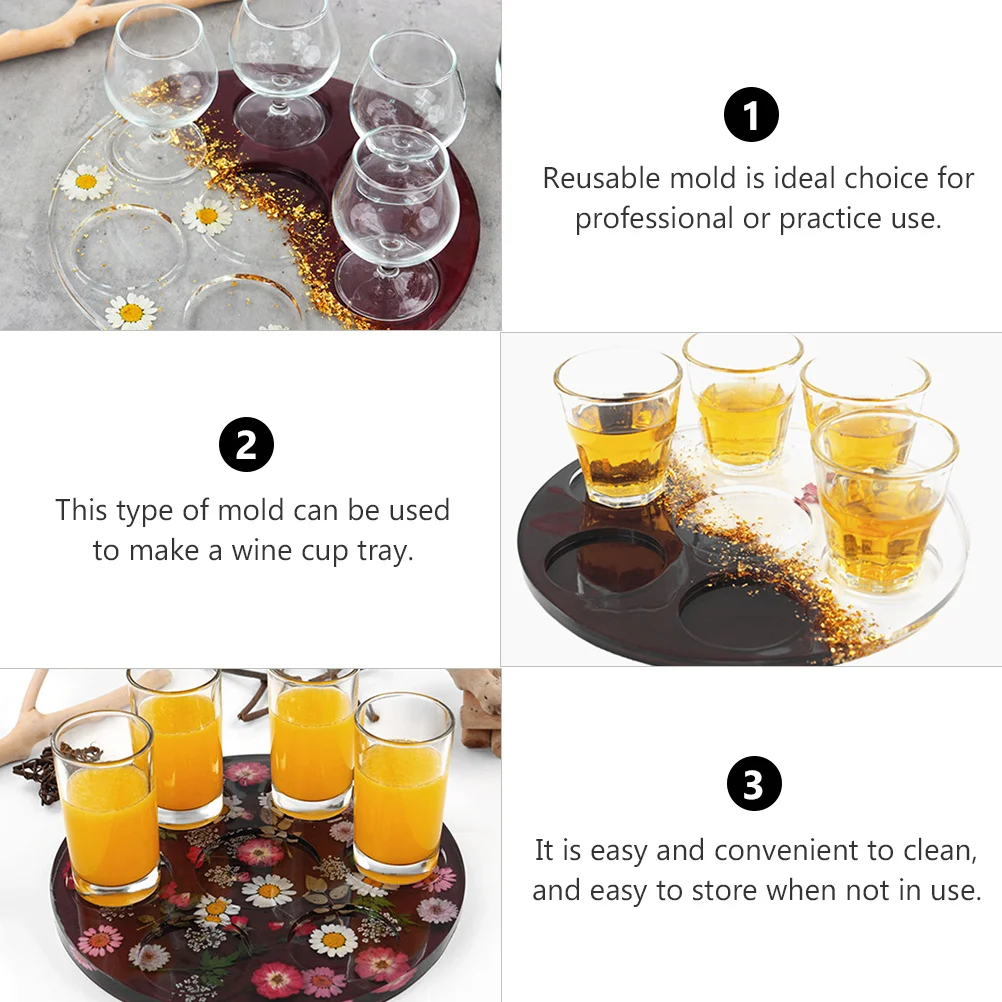 1

Reusable mold is ideal choice for professional or practice use.

2

This type of mold can be used to make a wine cup tray.

3

It is easy and convenient to clean, and easy to store when not in use.