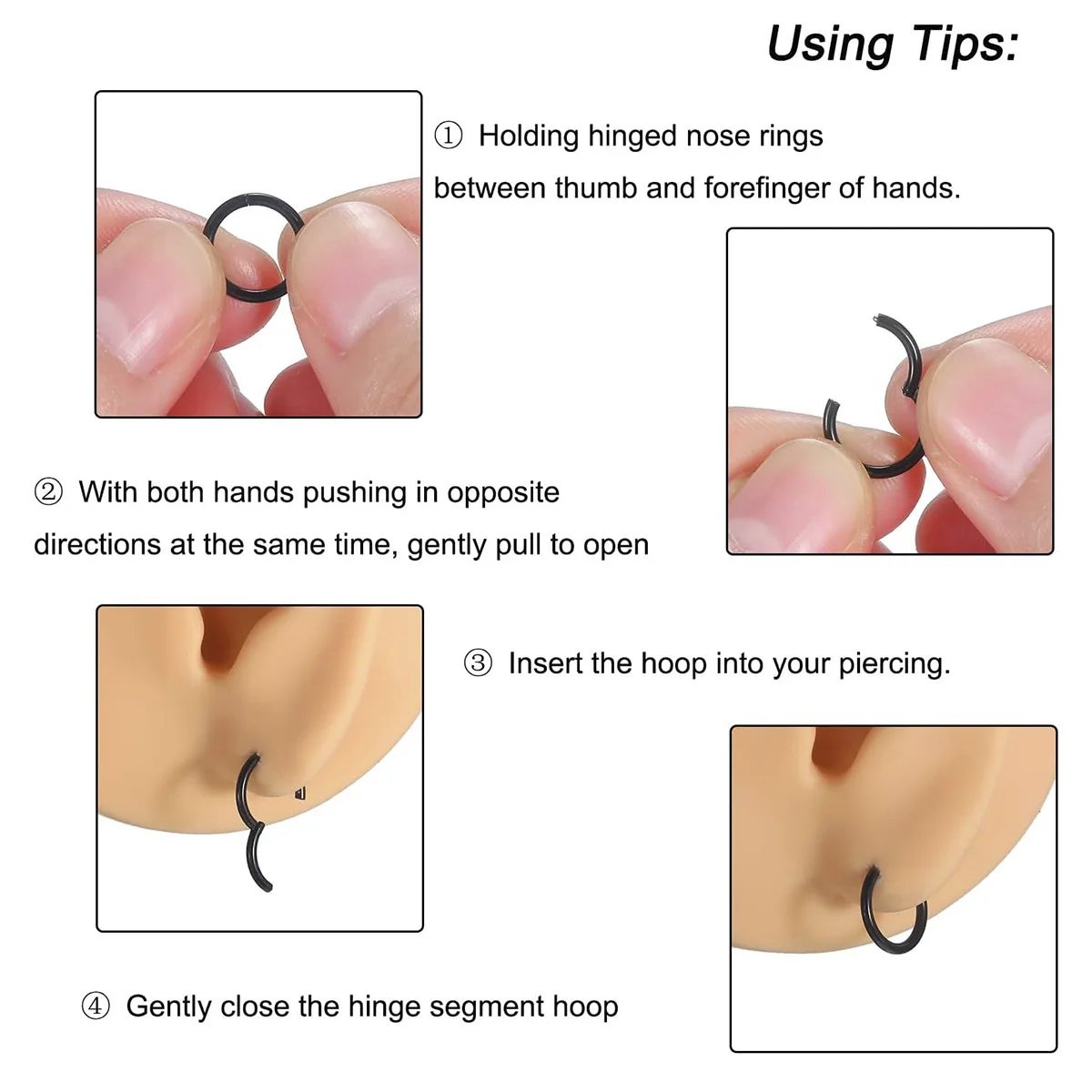 Using Tips:

① Holding hinged nose rings between thumb and forefinger of hands.

② With both hands pushing in opposite directions at the same time, gently pull to open

③ Insert the hoop into your piercing.

④ Gently close the hinge segment hoop