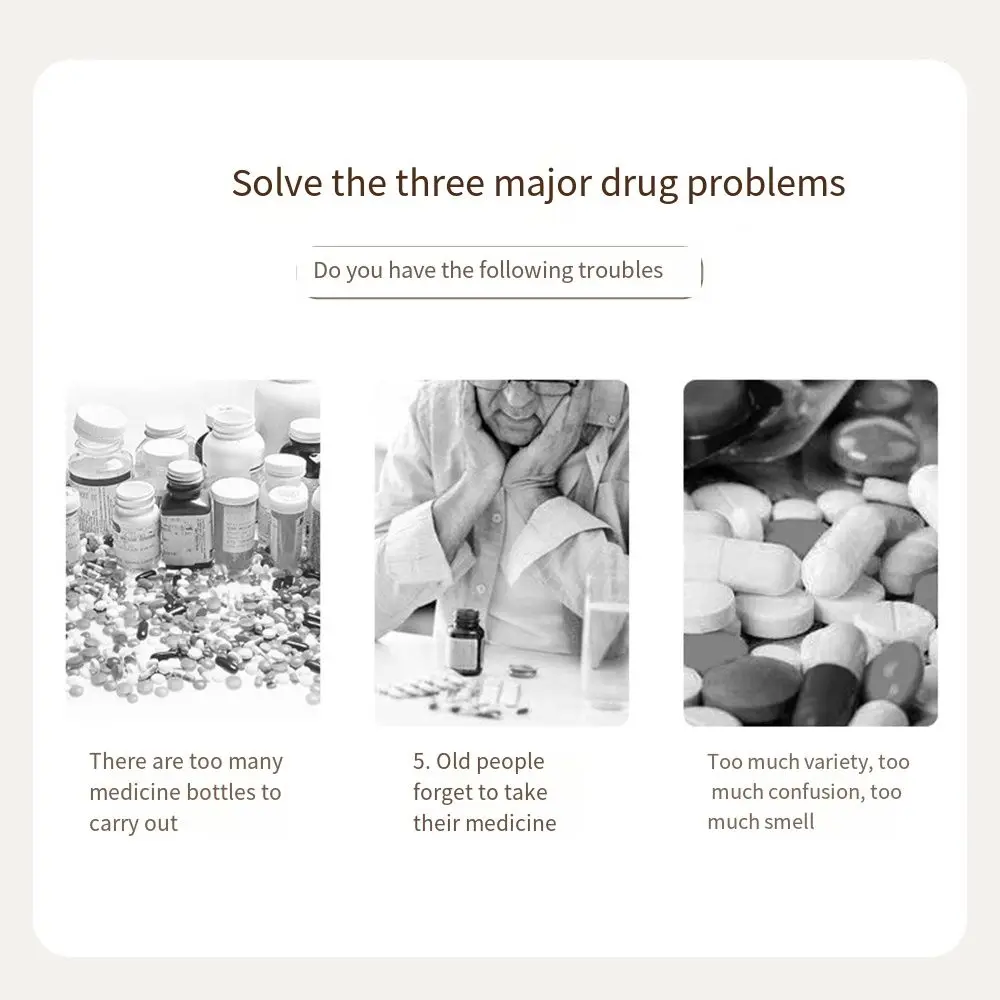 Solve the three major drug problems

Do you have the following troubles

There are too many medicine bottles to carry out

5. Old people forget to take their medicine

Too much variety, too much confusion, too much smell