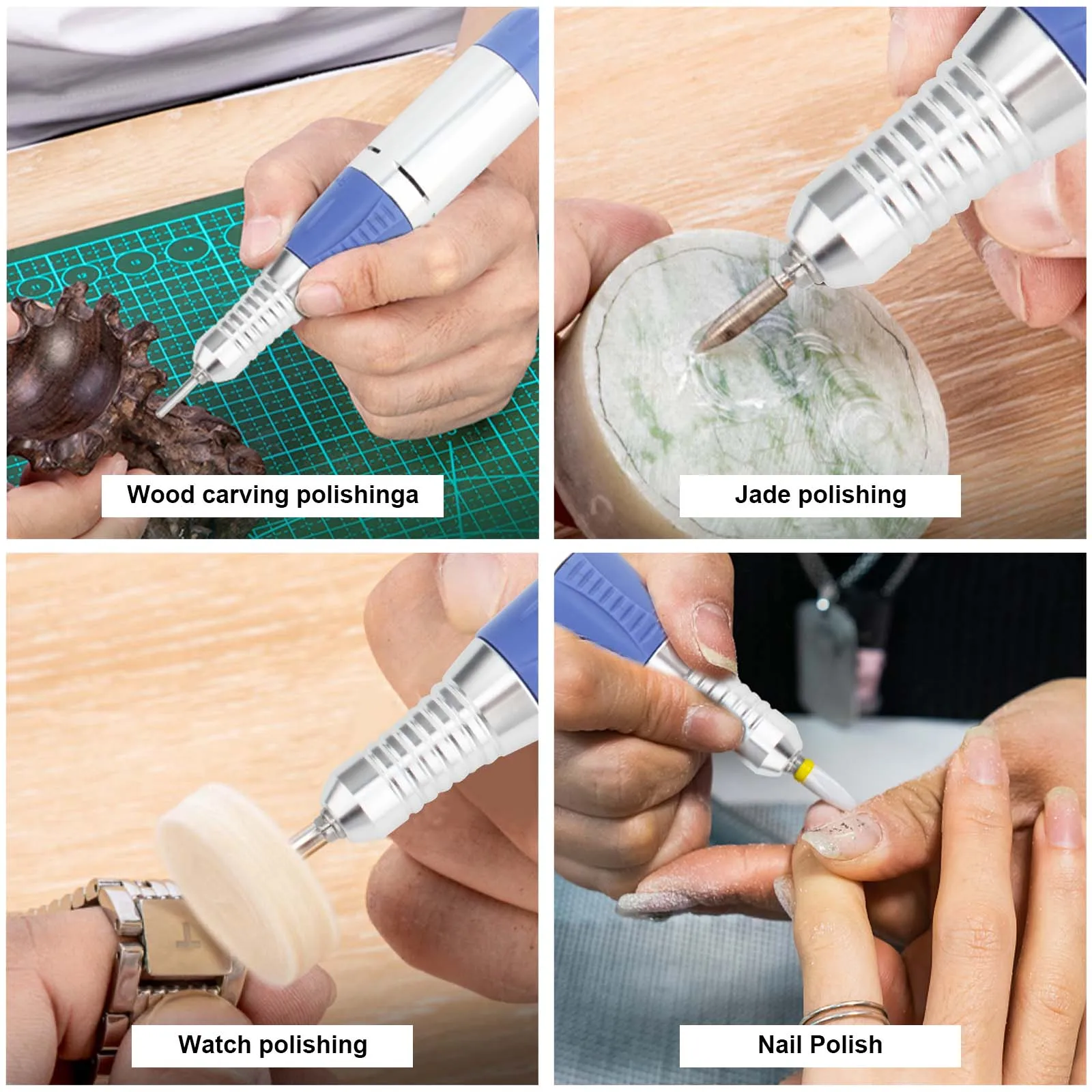 Wood carving polishinga

Jade polishing

Watch polishing

Nail Polish