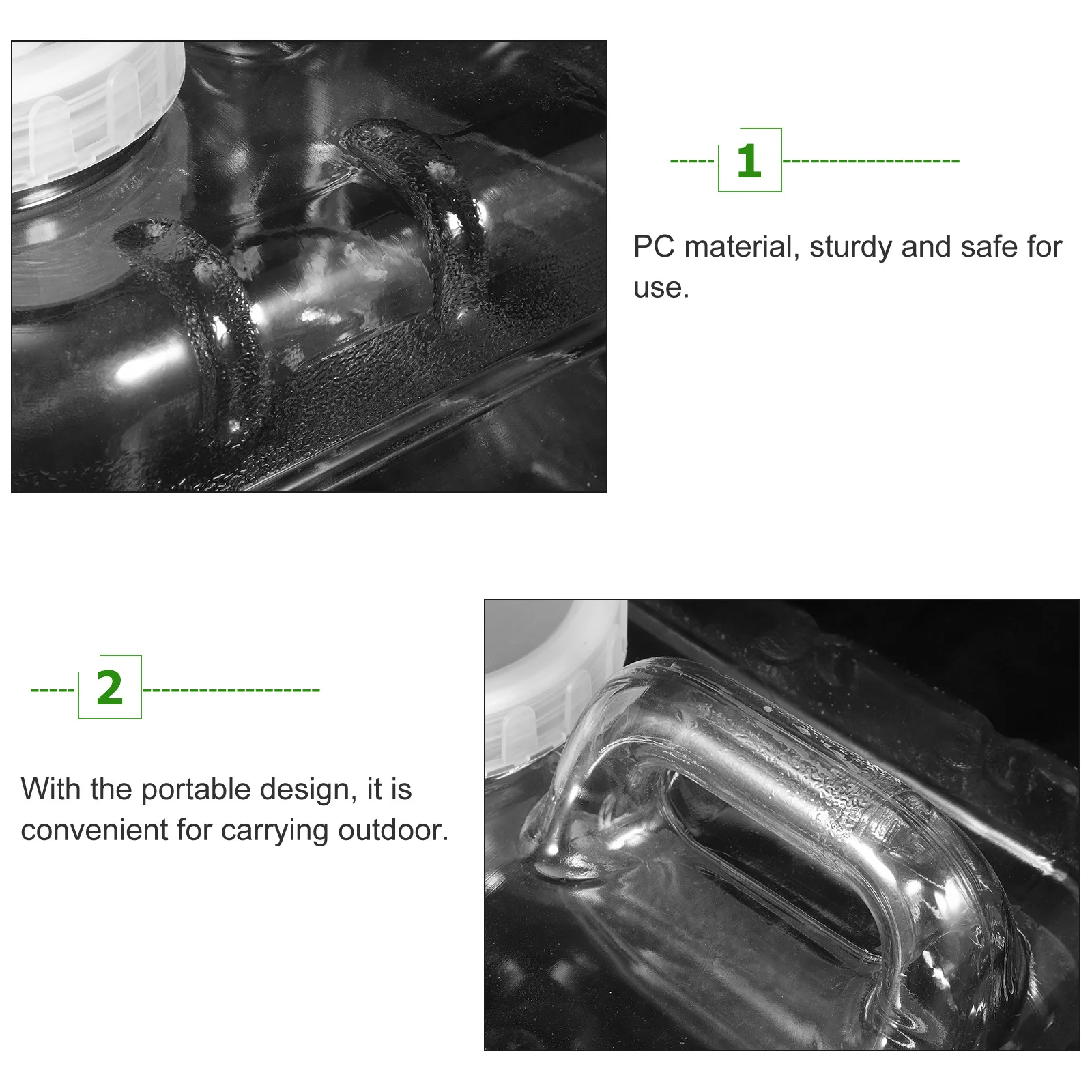 1

PC material, sturdy and safe for use.

2

With the portable design, it is convenient for carrying outdoor.