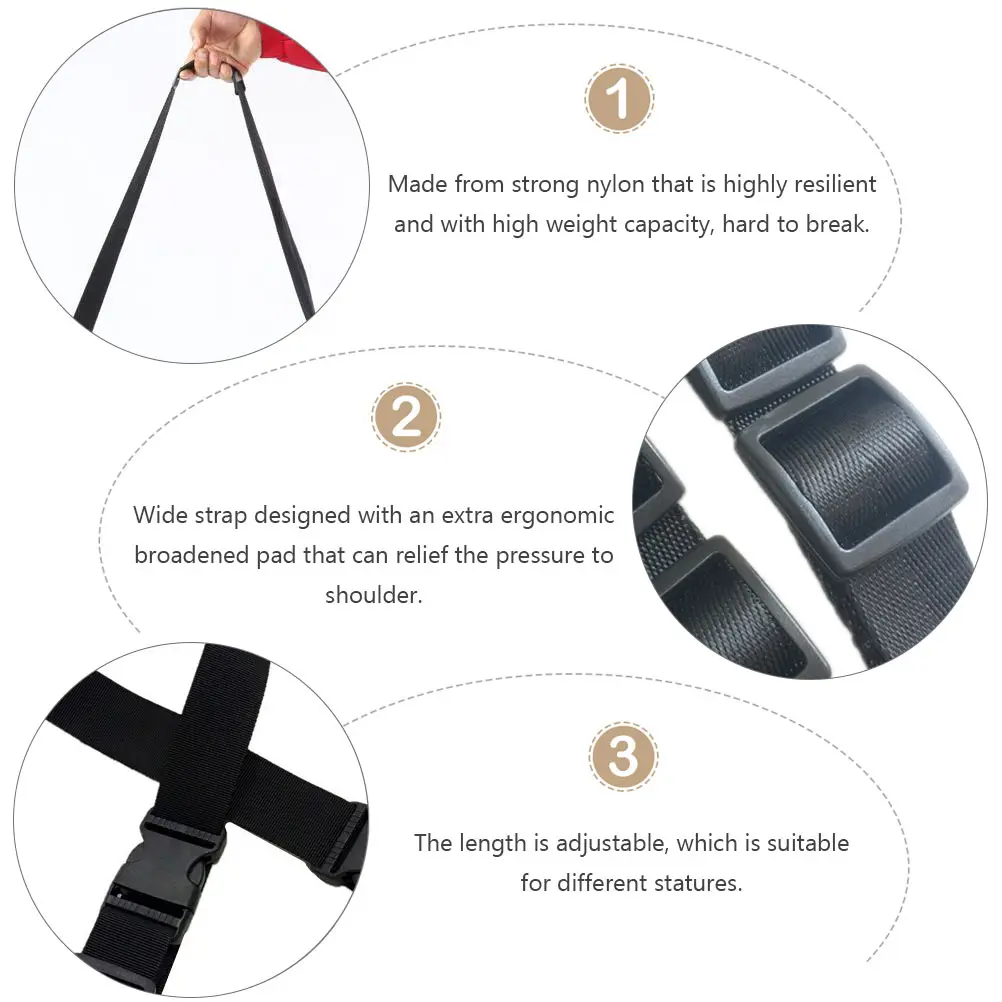 1

Made from strong nylon that is highly resilient and with high weight capacity, hard to break.

2

Wide strap designed with an extra ergonomic broadened pad that can relief the pressure to shoulder.

3

The length is adjustable, which is suitable for different statures.