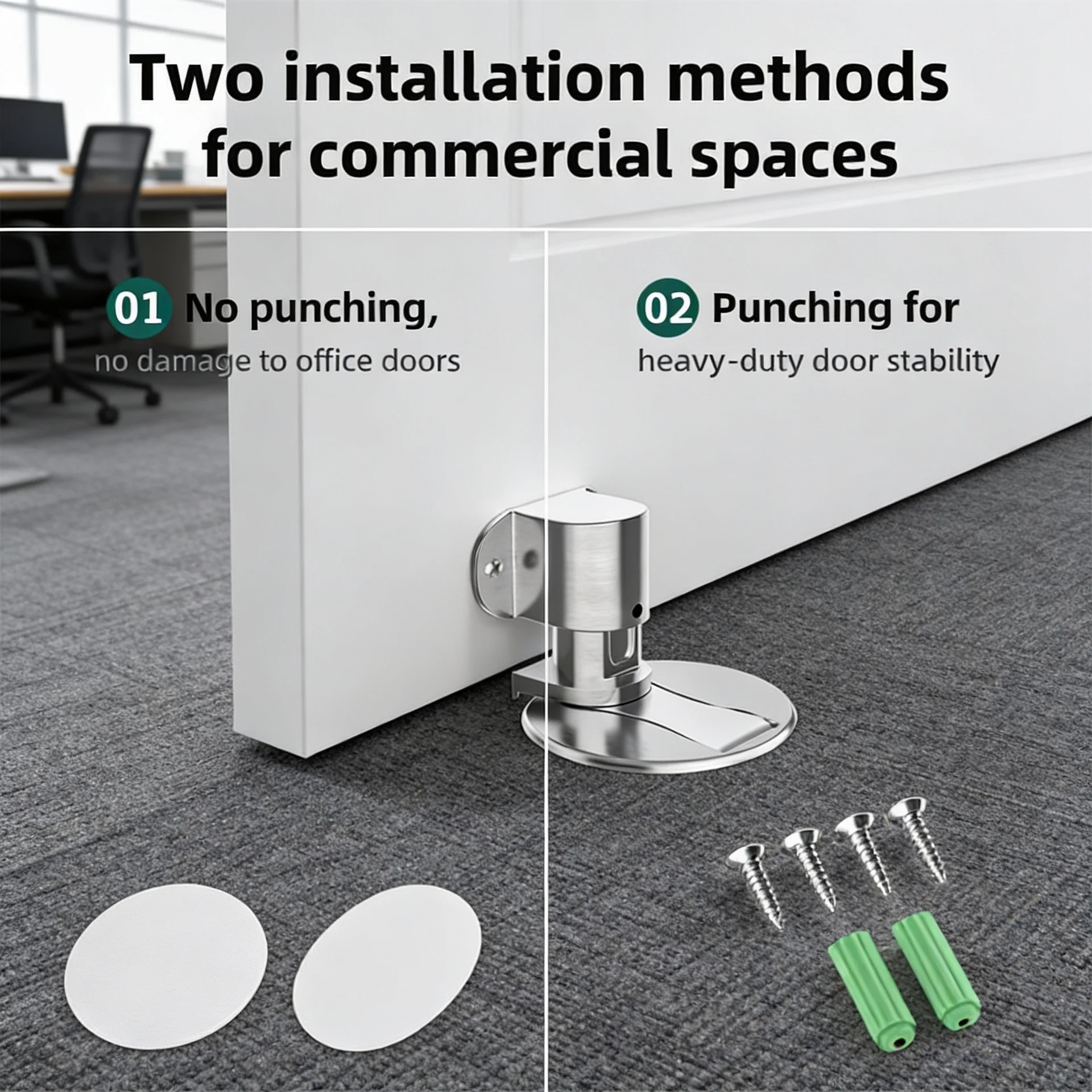 Two installation methods for commercial spaces

01 No punching,
no damage to office doors

02 Punching for
heavy-duty door stability