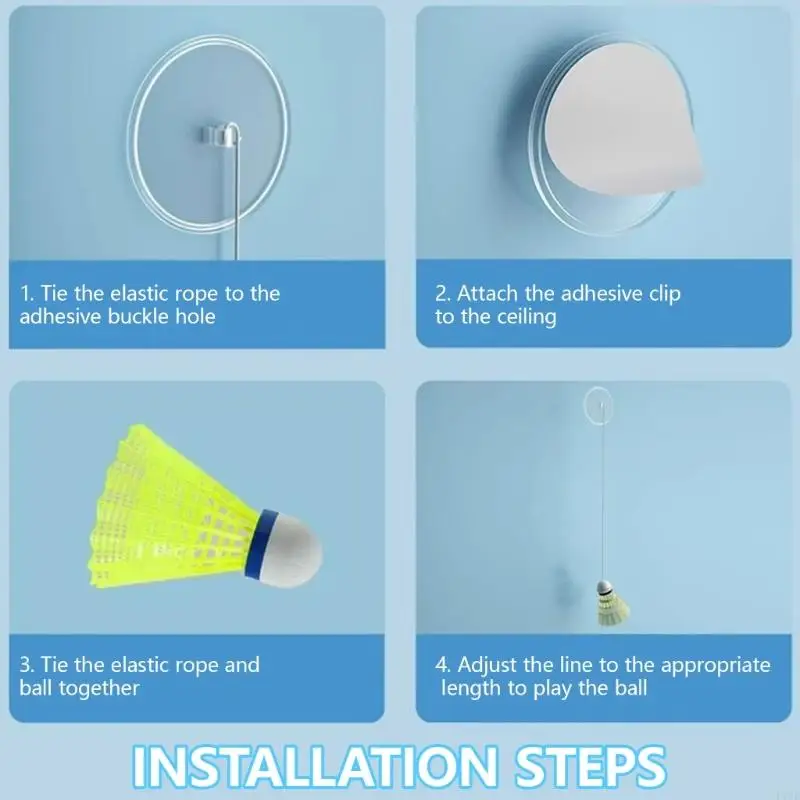 1. Tie the elastic rope to the adhesive buckle hole

2. Attach the adhesive clip to the ceiling

3. Tie the elastic rope and ball together

4. Adjust the line to the appropriate length to play the ball

INSTALLATION STEPS