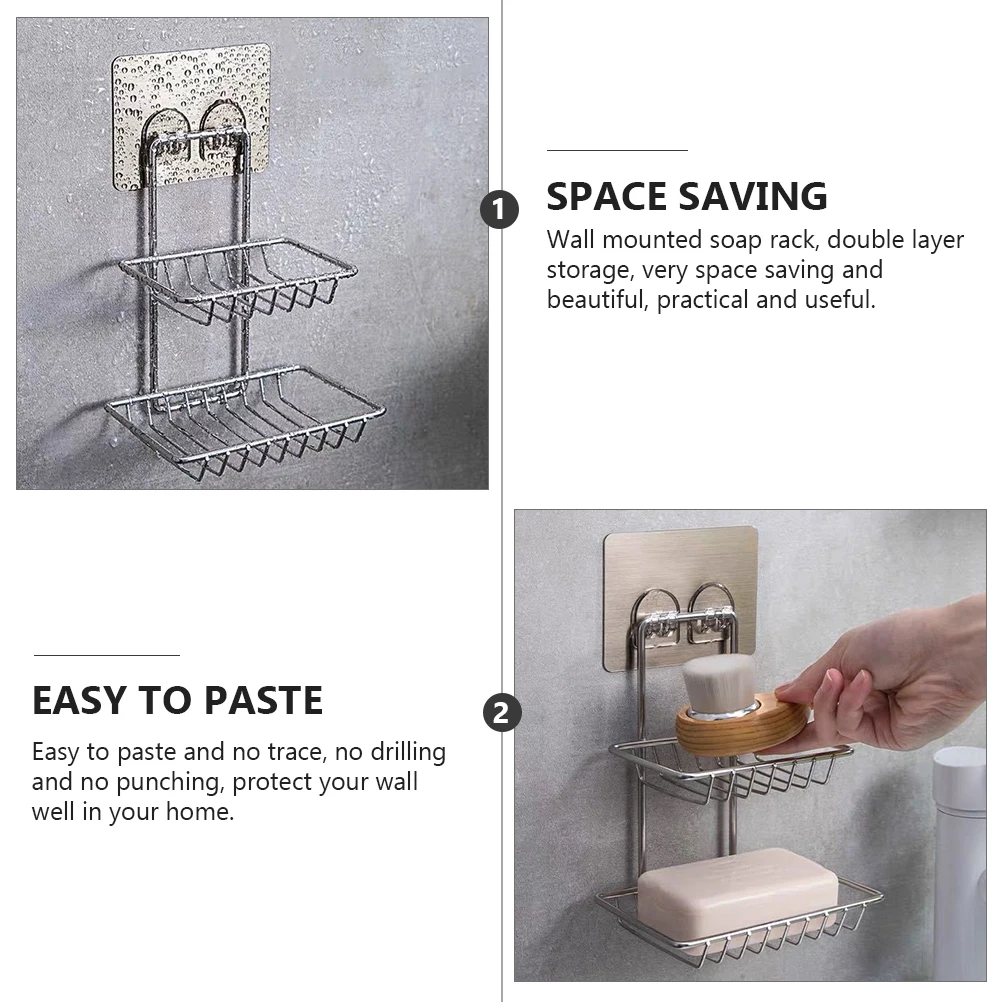 1

SPACE SAVING

Wall mounted soap rack, double layer storage, very space saving and beautiful, practical and useful.

EASY TO PASTE

Easy to paste and no trace, no drilling and no punching, protect your wall well in your home.

2