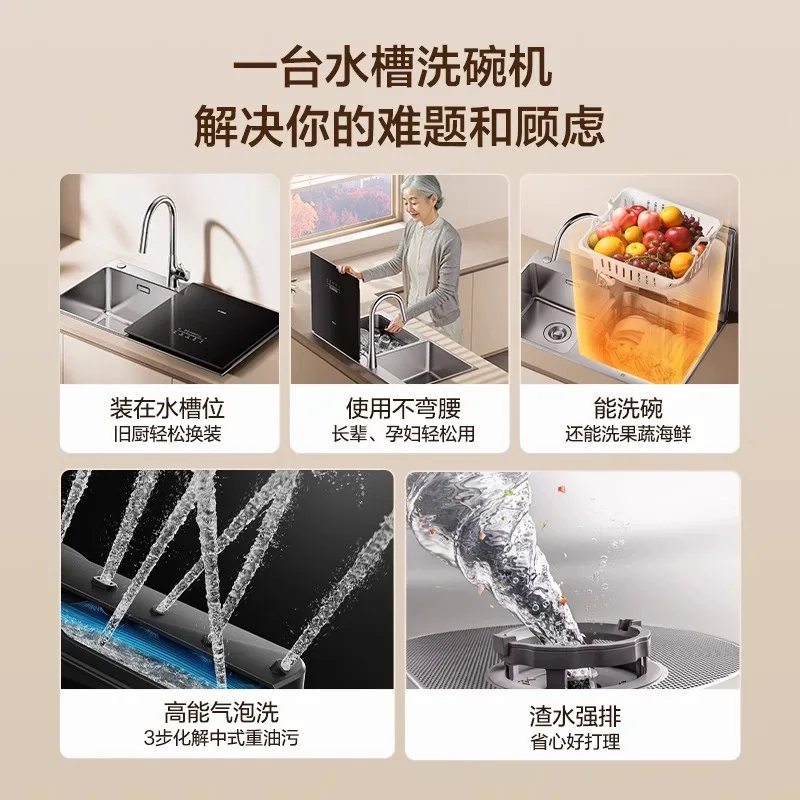 一台水槽洗碗机
解决你的难题和顾虑

装在水槽位
旧厨轻松换装

使用不弯腰
长辈、孕妇轻松用

能洗碗
还能洗果蔬海鲜

高能气泡洗
3步化解中式重油污

渣水强排
省心好打理