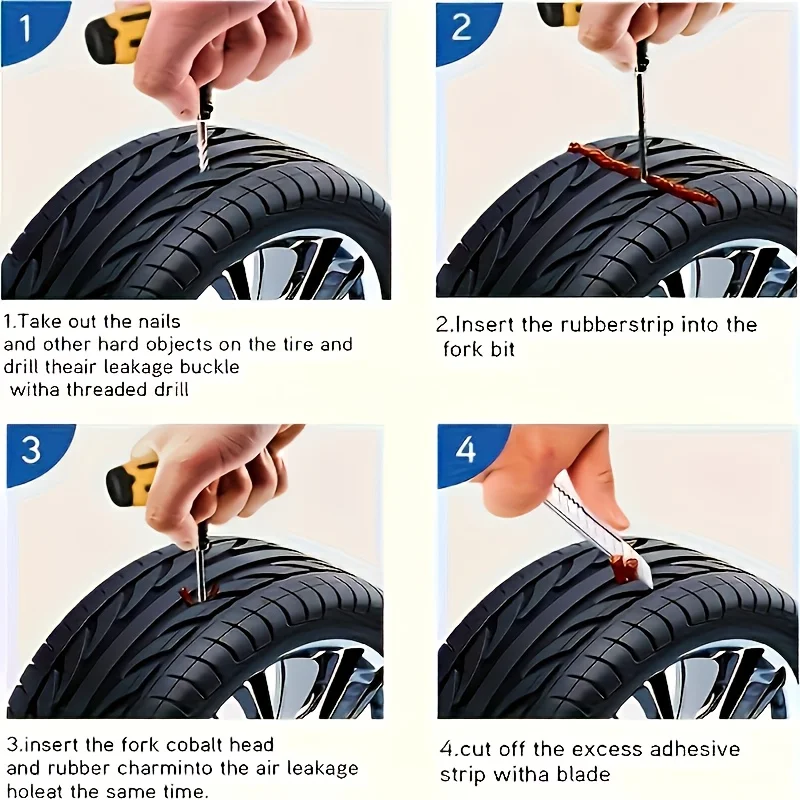 1

1.Take out the nails and other hard objects on the tire and drill theair leakage buckle witha threaded drill

2

2.Insert the rubberstrip into the fork bit

3

3.insert the fork cobalt head and rubber charminto the air leakage holeat the same time.

4

4.cut off the excess adhesive strip witha blade