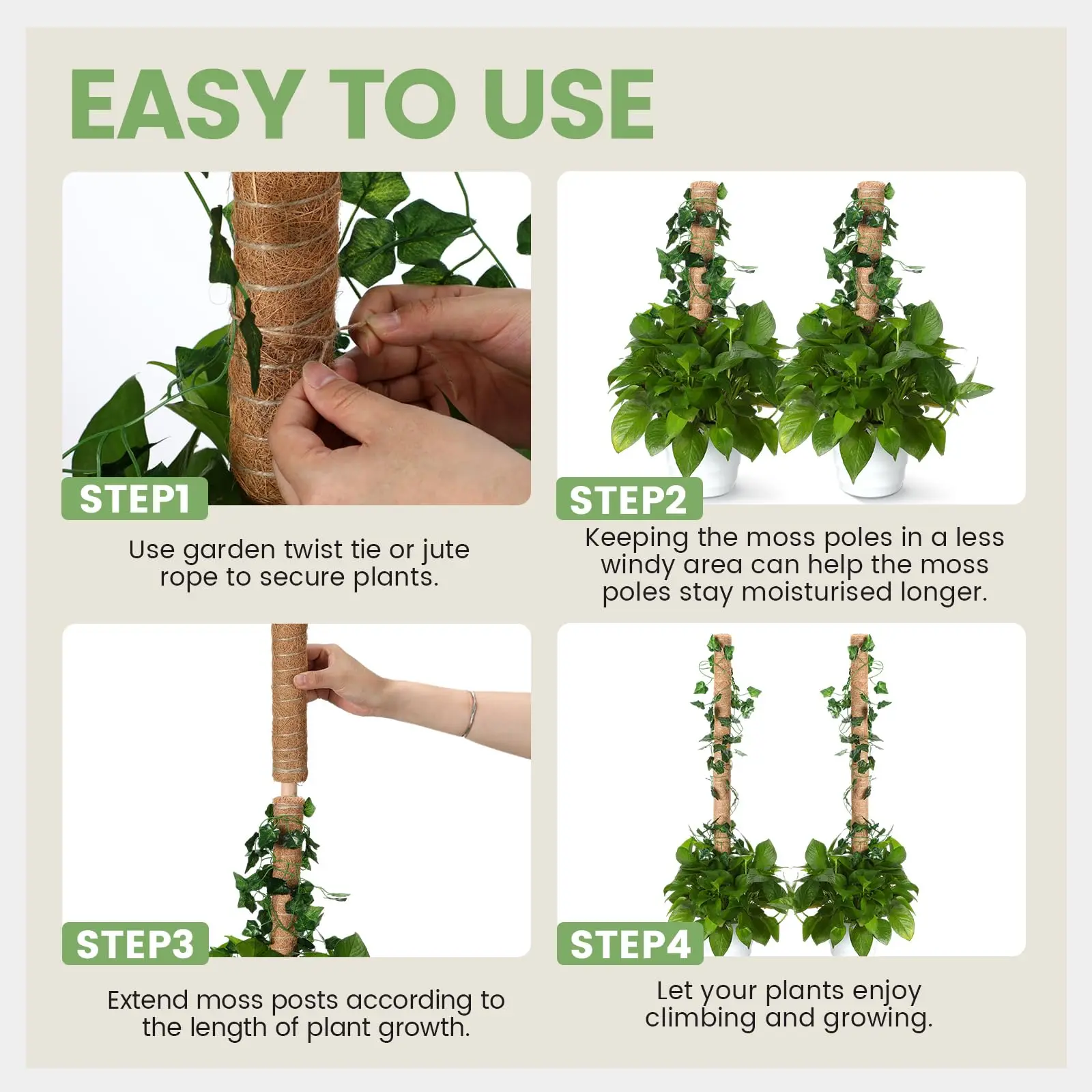 EASY TO USE

STEP1

Use garden twist tie or jute rope to secure plants.

STEP2

Keeping the moss poles in a less windy area can help the moss poles stay moisturised longer.

STEP3

Extend moss posts according to the length of plant growth.

STEP4

Let your plants enjoy climbing and growing.