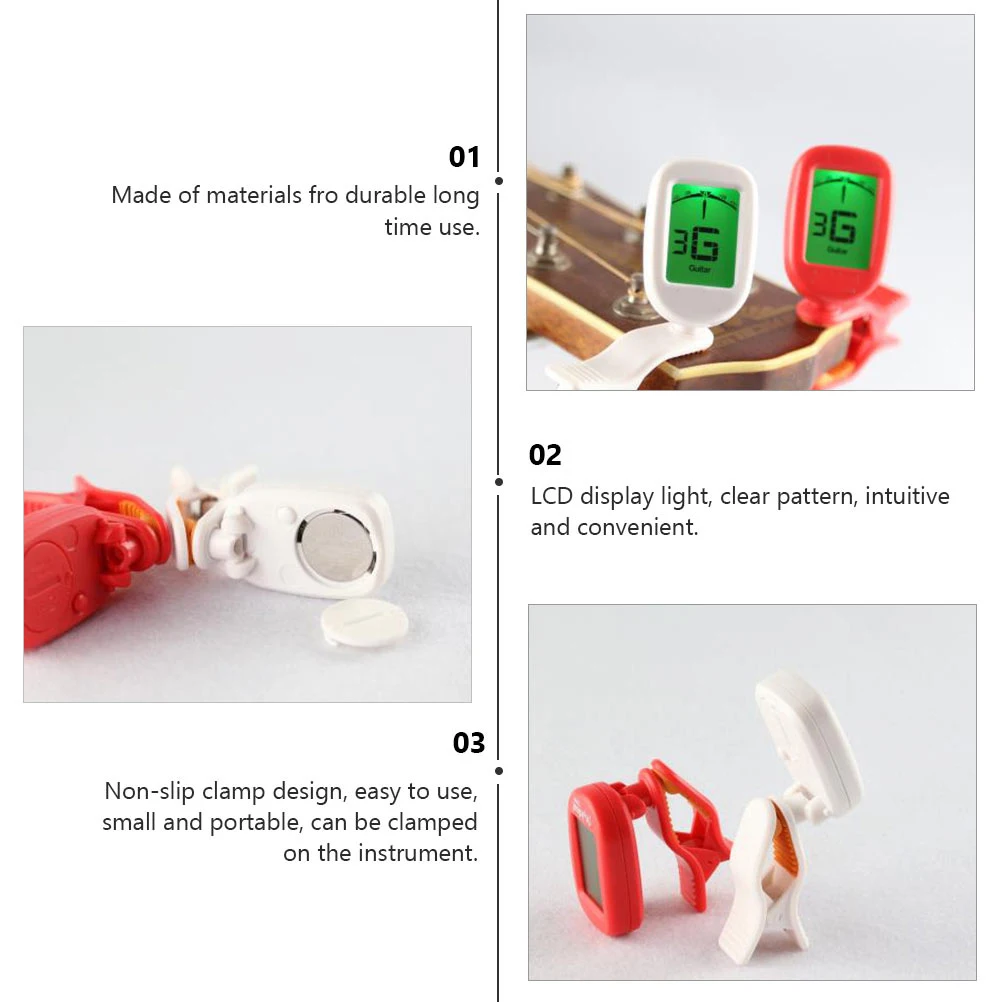 01
Made of materials fro durable long time use.

3G
Guitar

3G
Guitar

02
LCD display light, clear pattern, intuitive and convenient.

03
Non-slip clamp design, easy to use, small and portable, can be clamped on the instrument.