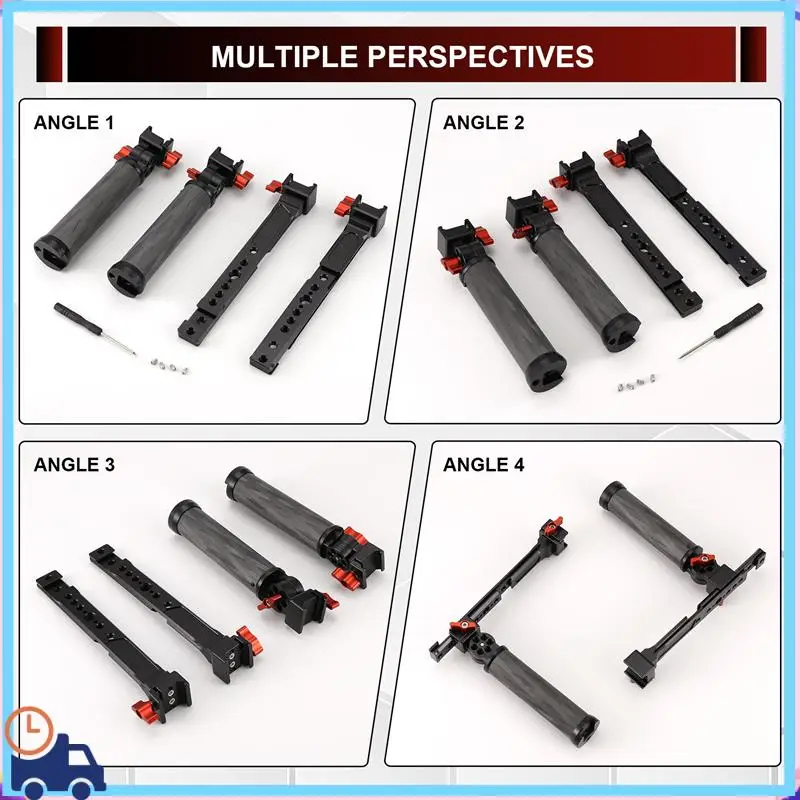 MULTIPLE PERSPECTIVES

ANGLE 1

ANGLE 2

ANGLE 3

ANGLE 4