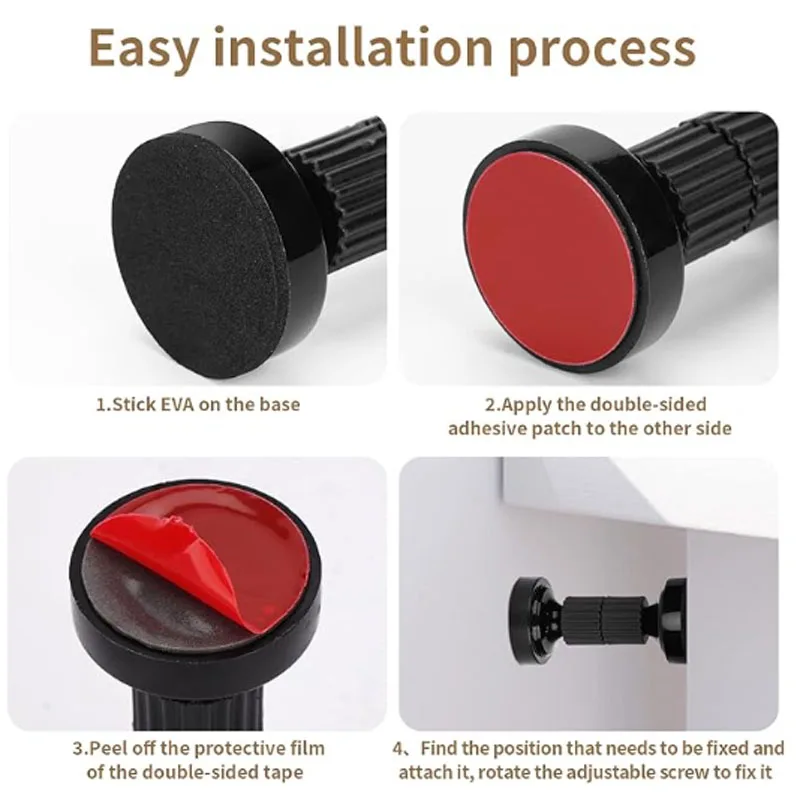 Easy installation process

1.Stick EVA on the base

2.Apply the double-sided adhesive patch to the other side

3.Peel off the protective film of the double-sided tape

4、Find the position that needs to be fixed and attach it, rotate the adjustable screw to fix it