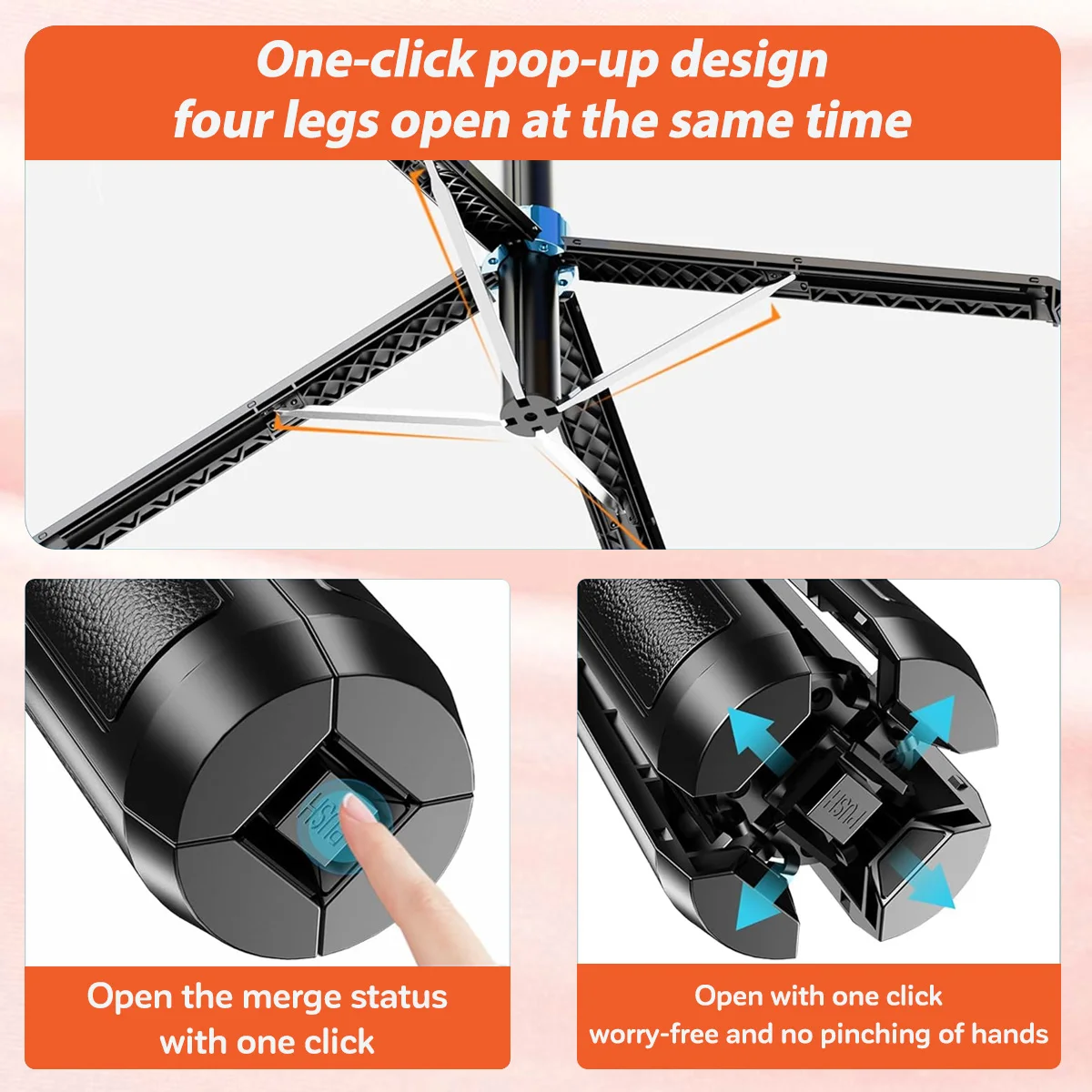 One-click pop-up design
four legs open at the same time

PUSH

Open the merge status
with one click

PUSH

Open with one click
worry-free and no pinching of hands