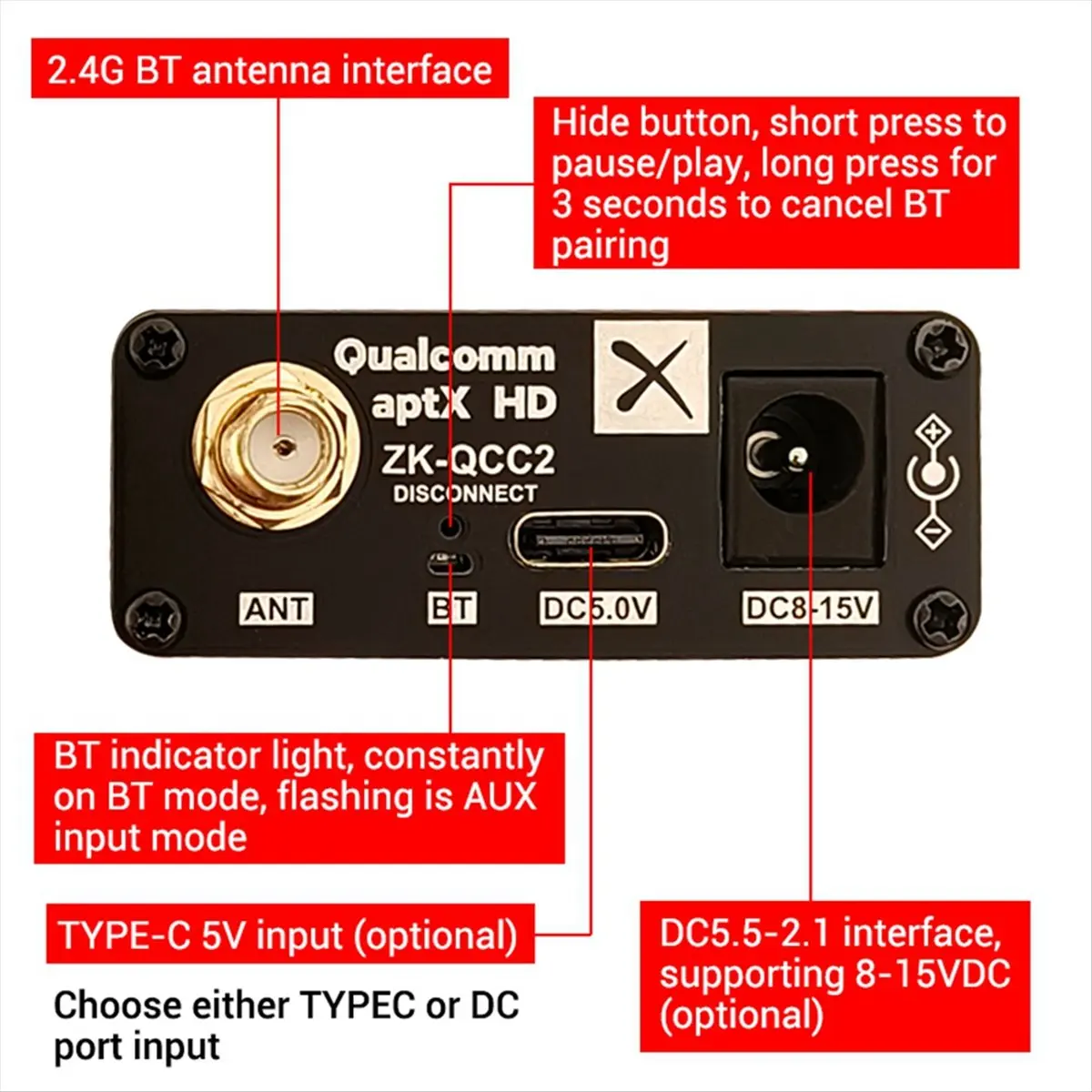 2.4G BT antenna interface

Hide button, short press to pause/play, long press for 3 seconds to cancel BT pairing

Qualcomm aptX HD

ZK-QCC2

DISCONNECT

ANT

BT

DC5.0V

DC8-15V

BT indicator light, constantly on BT mode, flashing is AUX input mode

TYPE-C 5V input (optional)

Choose either TYPEC or DC port input

DC5.5-2.1 interface, supporting 8-15VDC (optional)