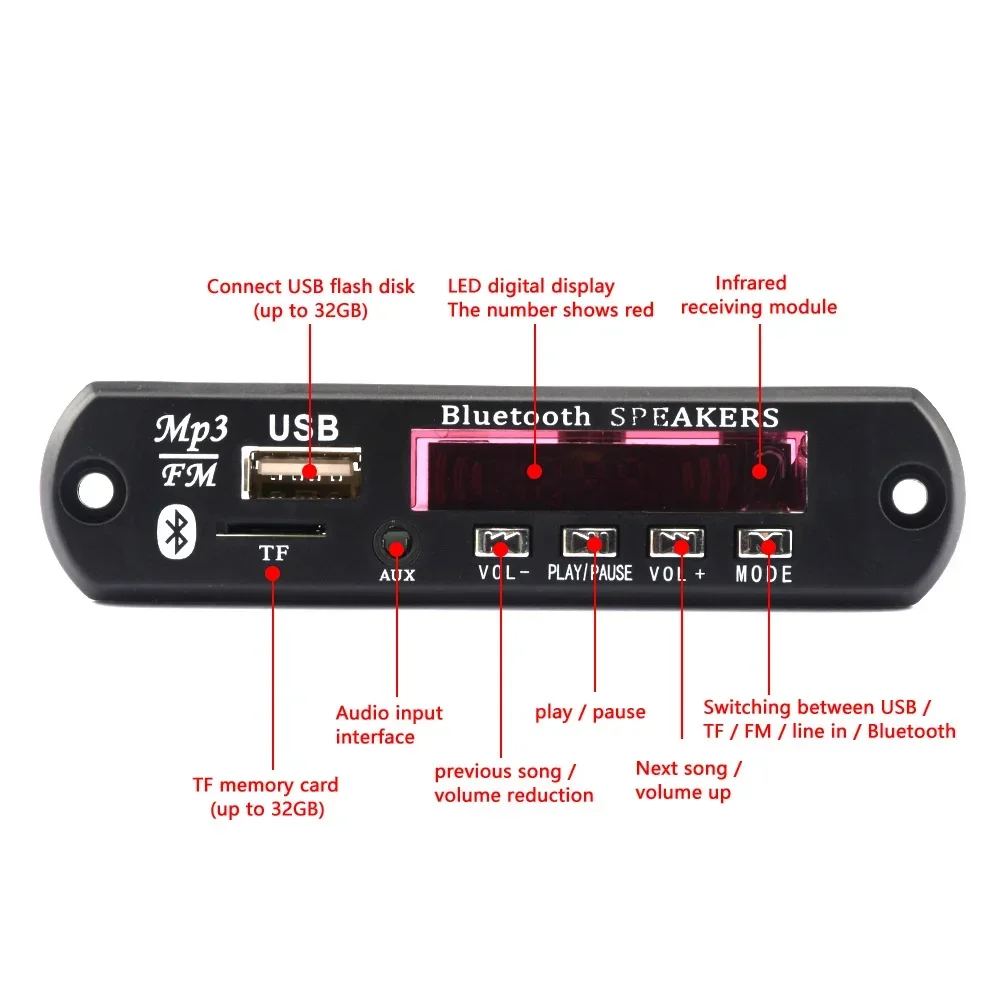 Connect USB flash disk
(up to 32GB)

LED digital display
The number shows red

Infrared
receiving module

Mp3
FM

USB

Bluetooth SPEAKERS

TF

AUX

VOL-

PLAY/PAUSE

VOL+

MODE

Audio input
interface

play / pause

Switching between USB /
TF / FM / line in / Bluetooth

TF memory card
(up to 32GB)

previous song /
volume reduction

Next song /
volume up