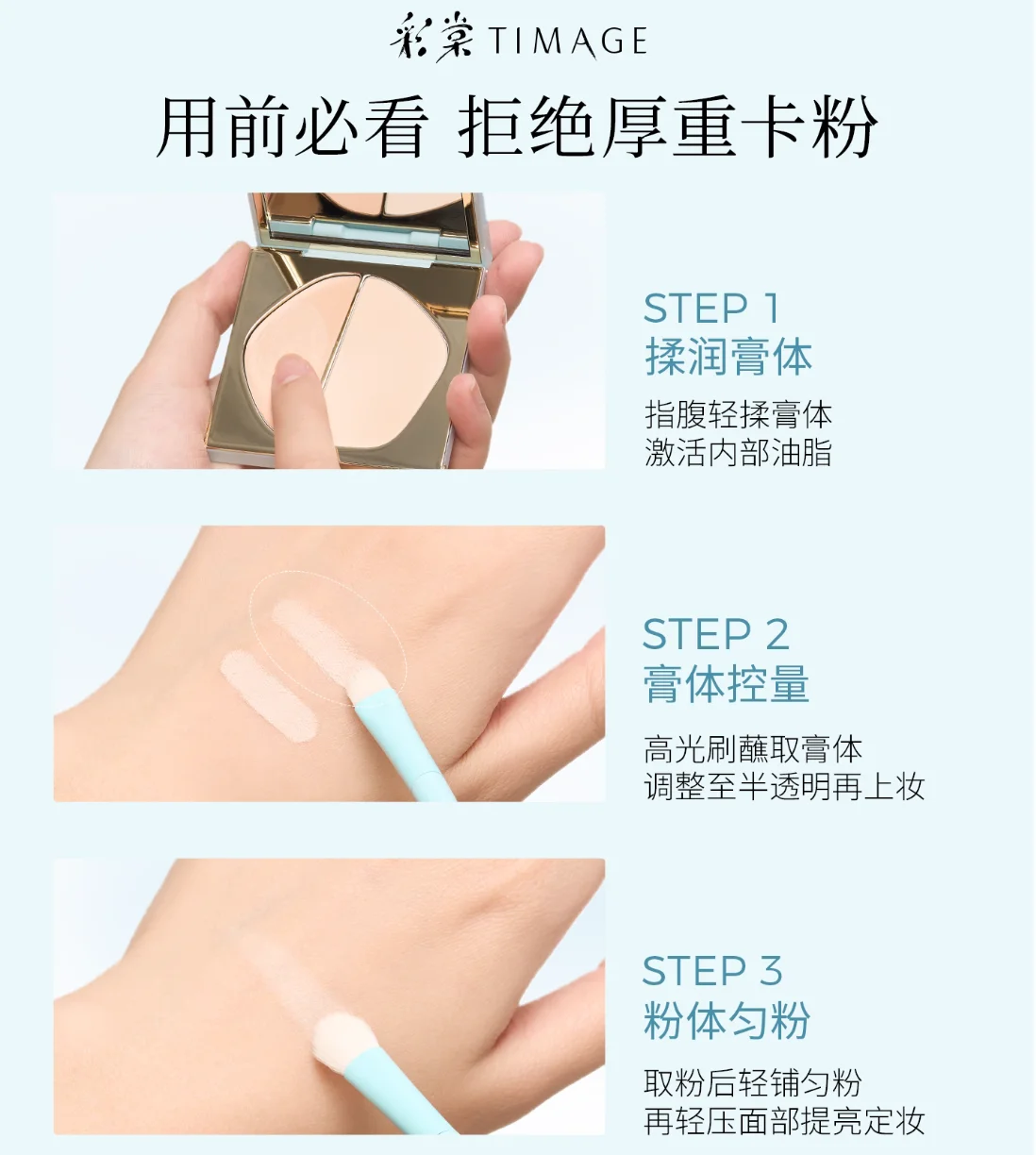 彩棠 TIMAGE

用前必看 拒绝厚重卡粉

STEP 1
揉润膏体

指腹轻揉膏体
激活内部油脂

STEP 2
膏体控量

高光刷蘸取膏体
调整至半透明再上妆

STEP 3
粉体匀粉

取粉后轻铺匀粉
再轻压面部提亮定妆