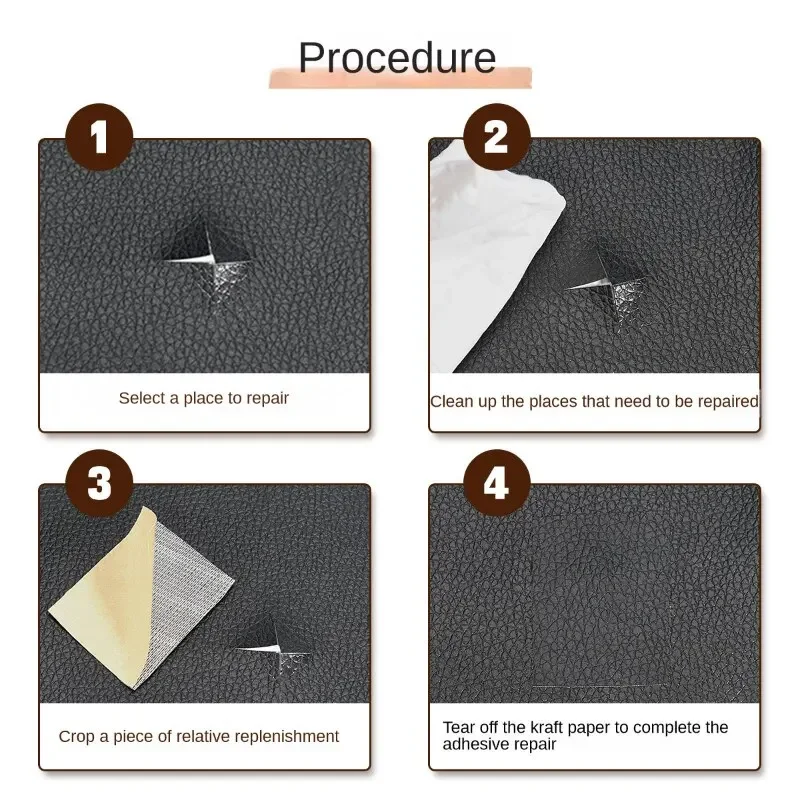 Procedure

1

Select a place to repair

2

Clean up the places that need to be repaired

3

Crop a piece of relative replenishment

4

Tear off the kraft paper to complete the adhesive repair