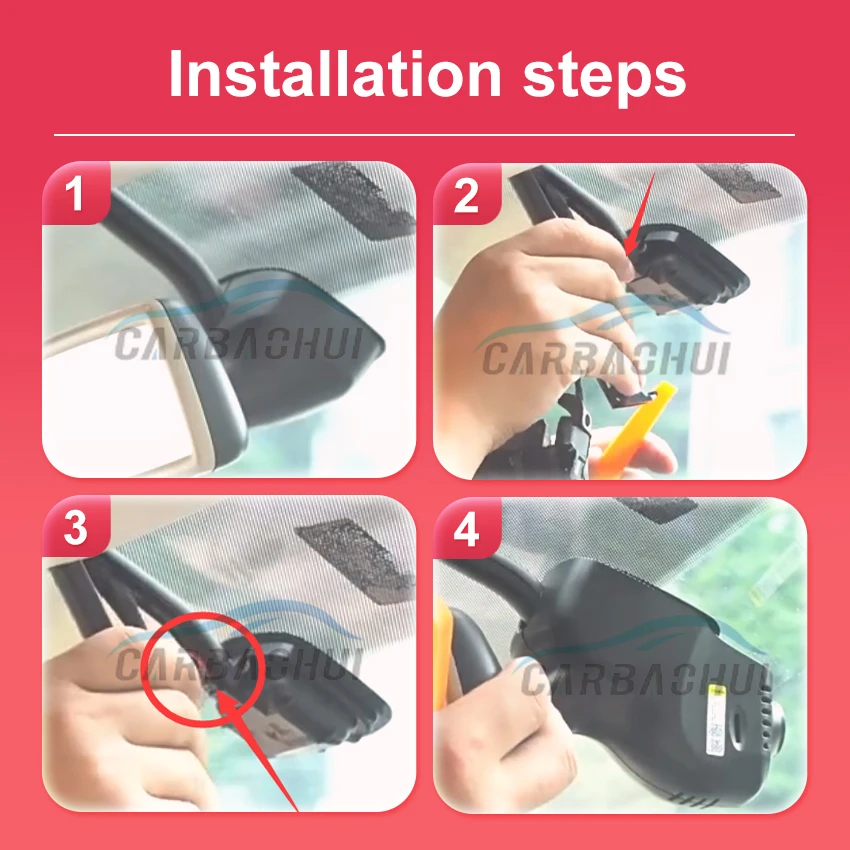 Installation steps

1

CARBACHUI

2

CARBACHUI

3

CARBACHUI

4

CARBACHUI