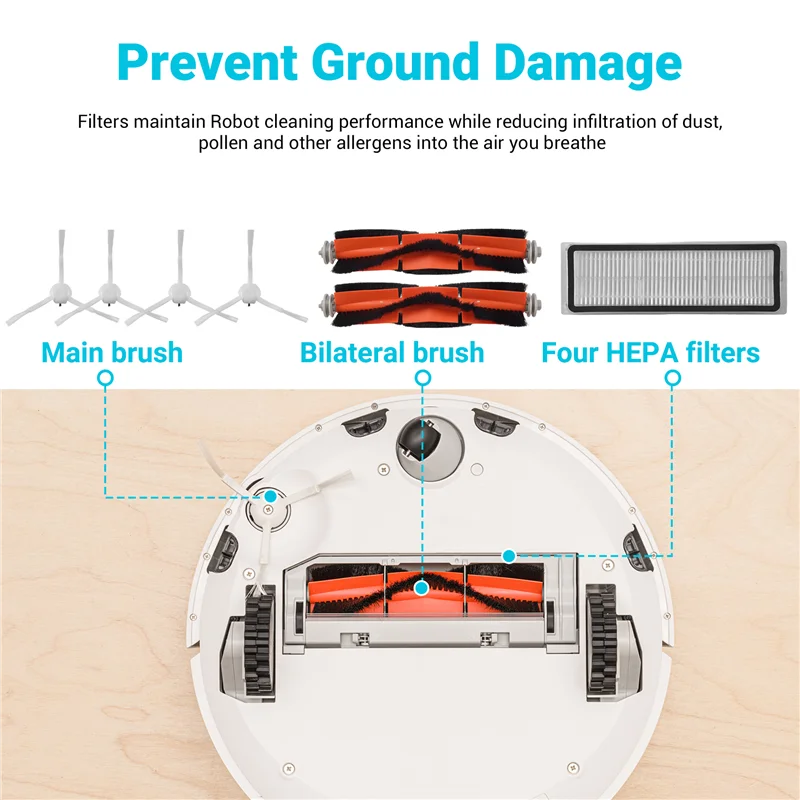 Prevent Ground Damage

Filters maintain Robot cleaning performance while reducing infiltration of dust, pollen and other allergens into the air you breathe

Main brush

Bilateral brush

Four HEPA filters