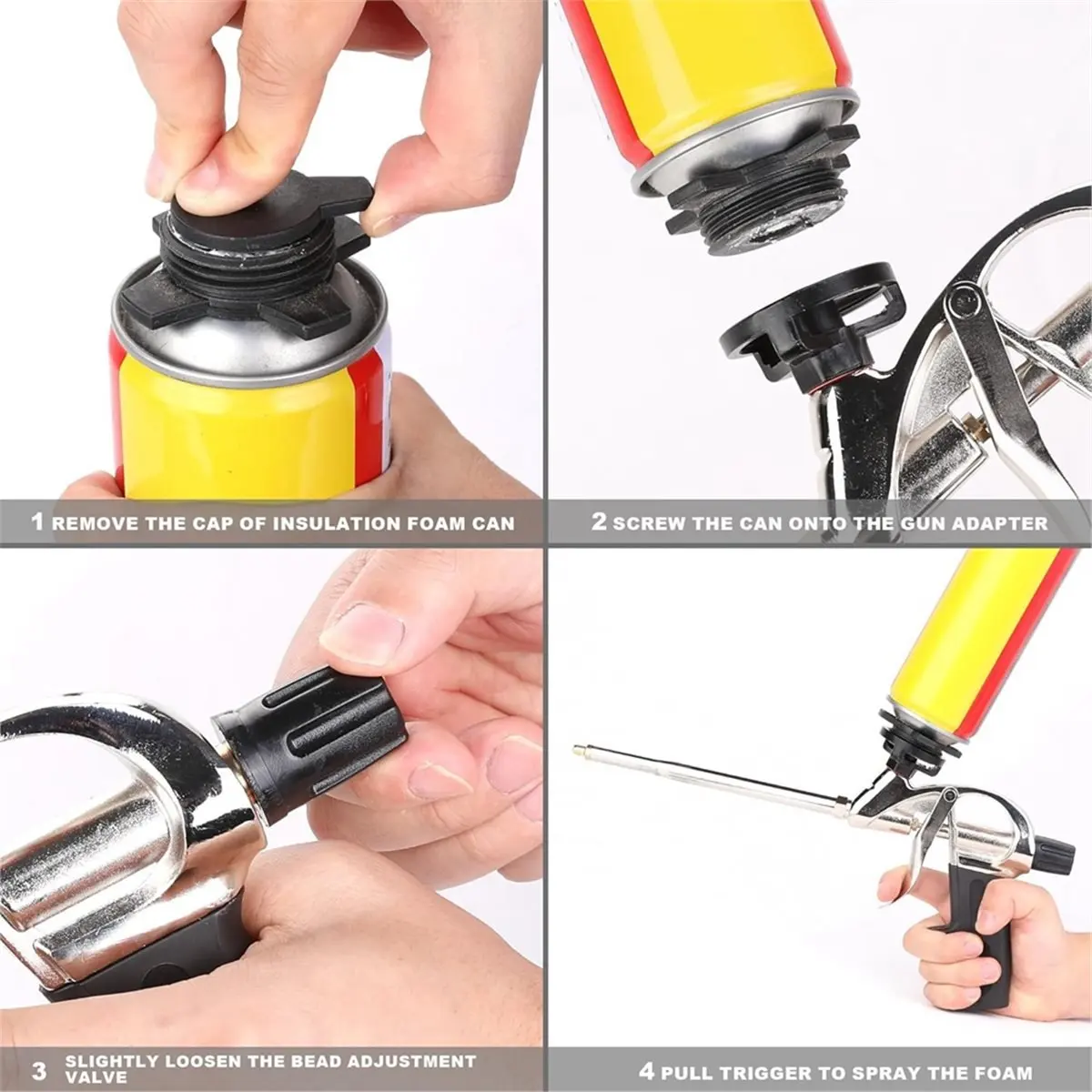 1 REMOVE THE CAP OF INSULATION FOAM CAN

2 SCREW THE CAN ONTO THE GUN ADAPTER

3 SLIGHTLY LOOSEN THE BEAD ADJUSTMENT VALVE

4 PULL TRIGGER TO SPRAY THE FOAM