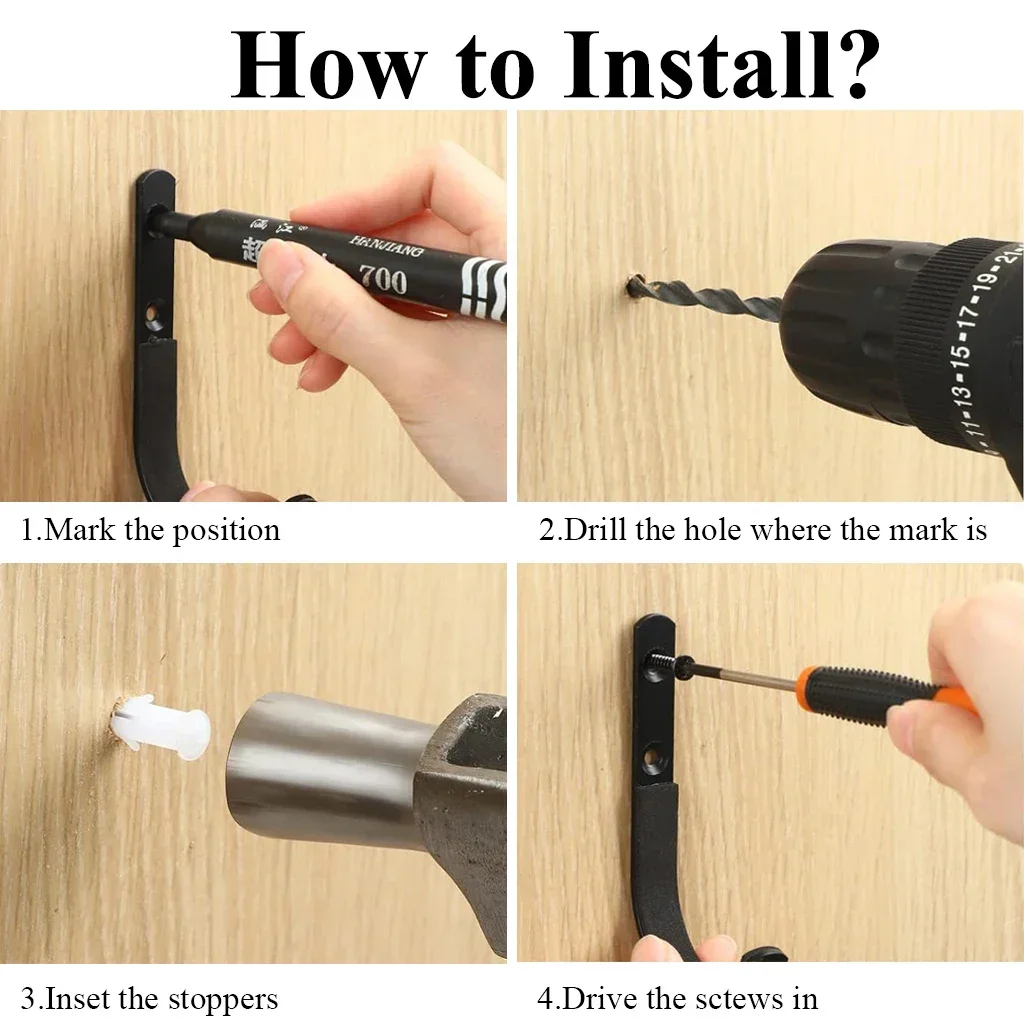 How to Install?

HANJIANG 700

11 13 15 17 19 21

1.Mark the position

2.Drill the hole where the mark is

3.Inset the stoppers

4.Drive the sctews in