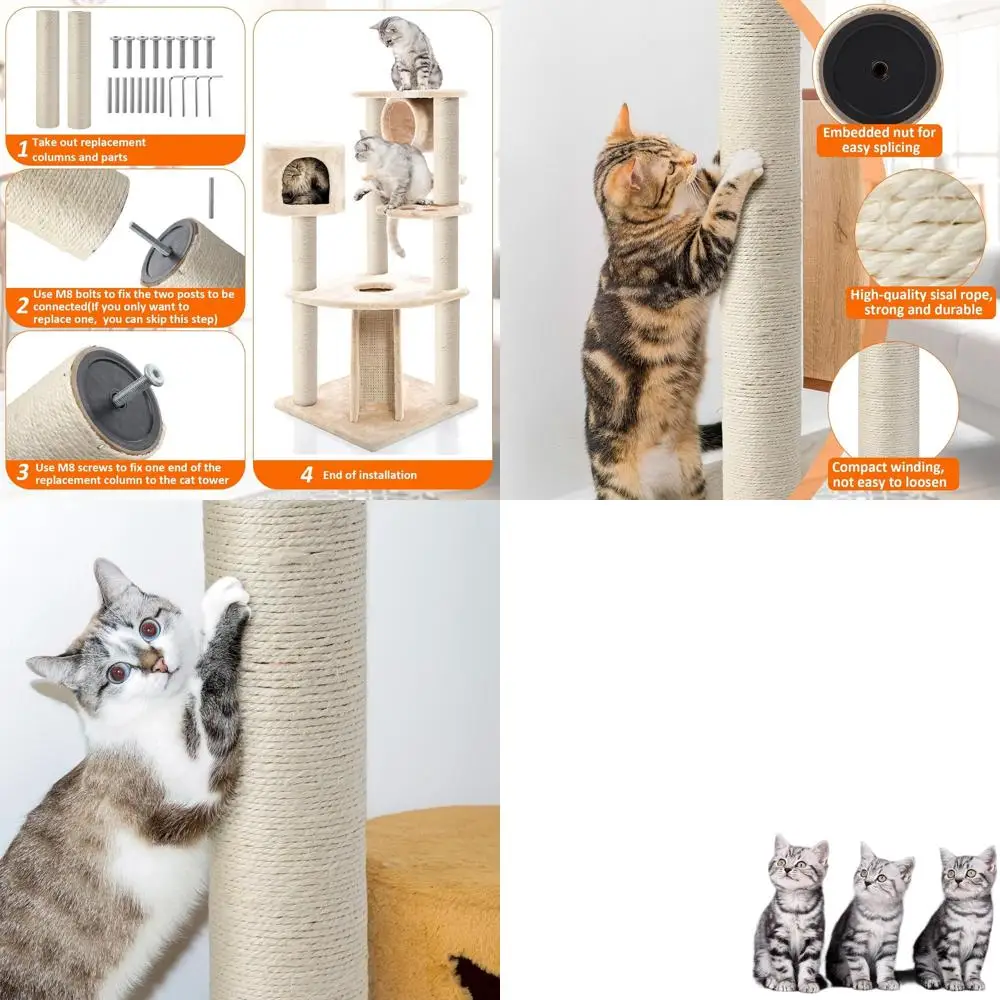 1 Take out replacement columns and parts

2 Use M8 bolts to fix the two posts to be connected(If you only want to replace one, you can skip this step)

3 Use M8 screws to fix one end of the replacement column to the cat tower

4 End of installation

Embedded nut for easy splicing

High-quality sisal rope, strong and durable

Compact winding, not easy to loosen