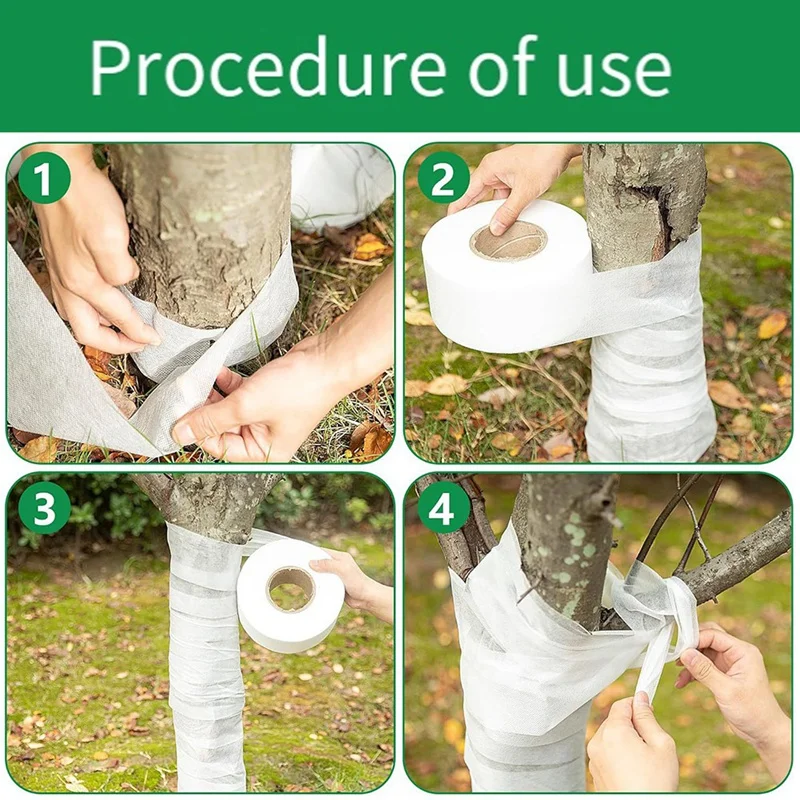 Procedure of use

1

2

3

4