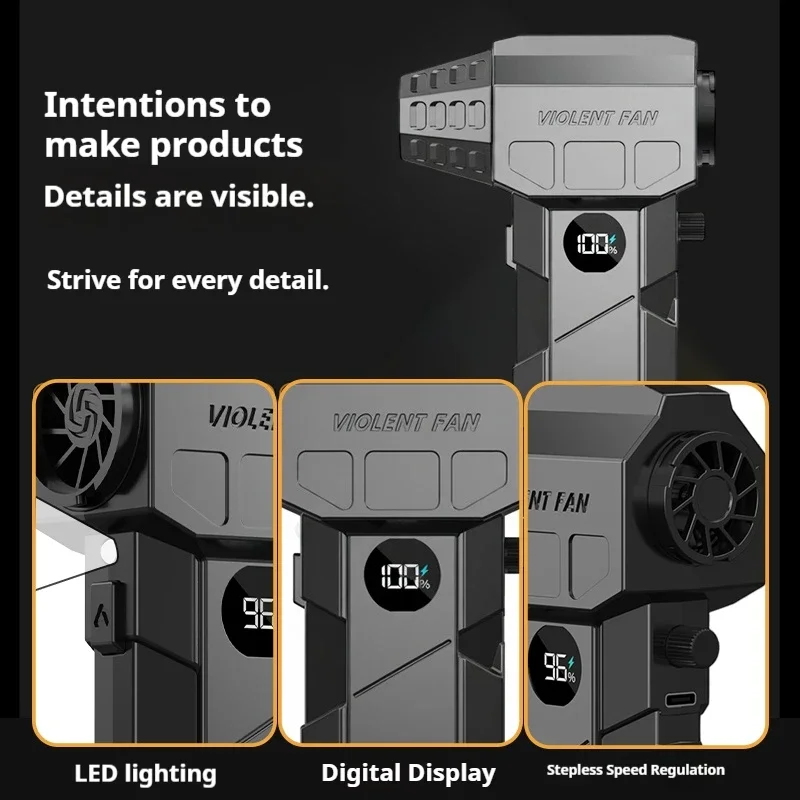 Intentions to make products
Details are visible.

Strive for every detail.

VIOLENT FAN

100%

VIOLE

96

VIOLENT FAN

100%

NT FAN

96%

LED lighting

Digital Display

Stepless Speed Regulation